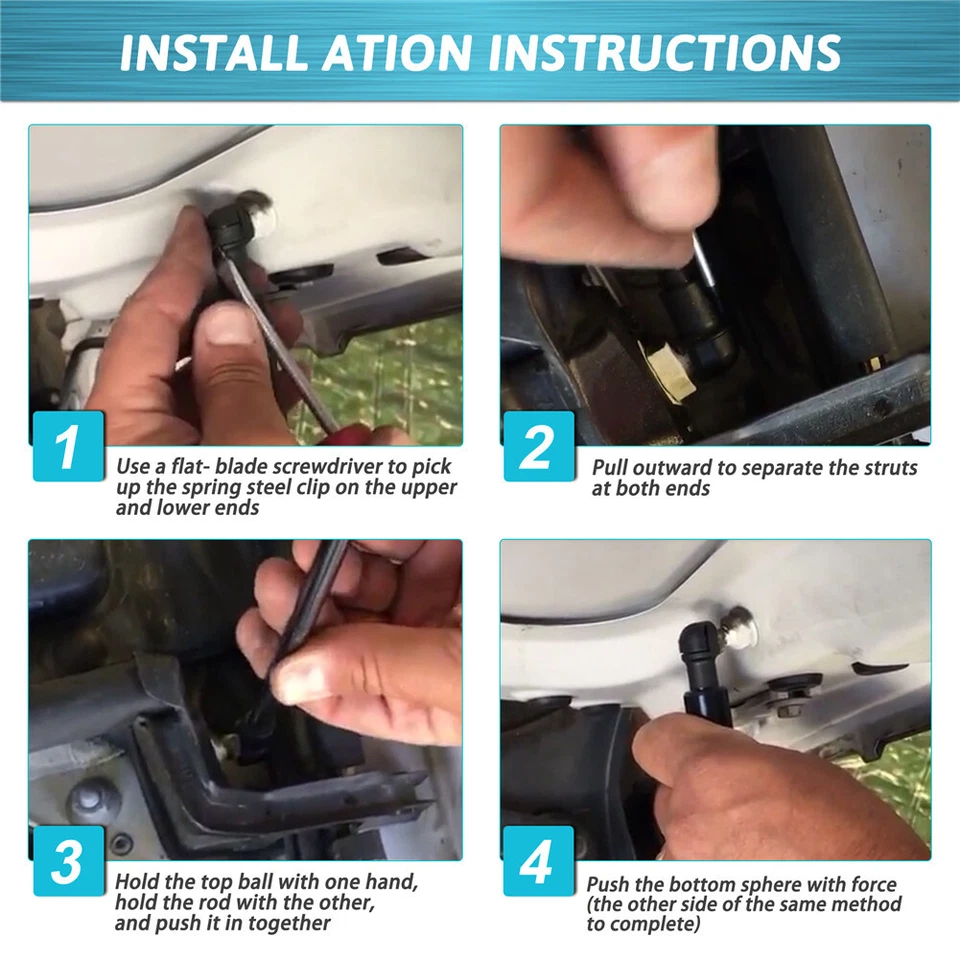 INSTALL ATION INSTRUCTIONS

1
Use a flat- blade screwdriver to pick up the spring steel clip on the upper and lower ends

2
Pull outward to separate the struts at both ends

3
Hold the top ball with one hand, hold the rod with the other, and push it in together

4
Push the bottom sphere with force (the other side of the same method to complete)