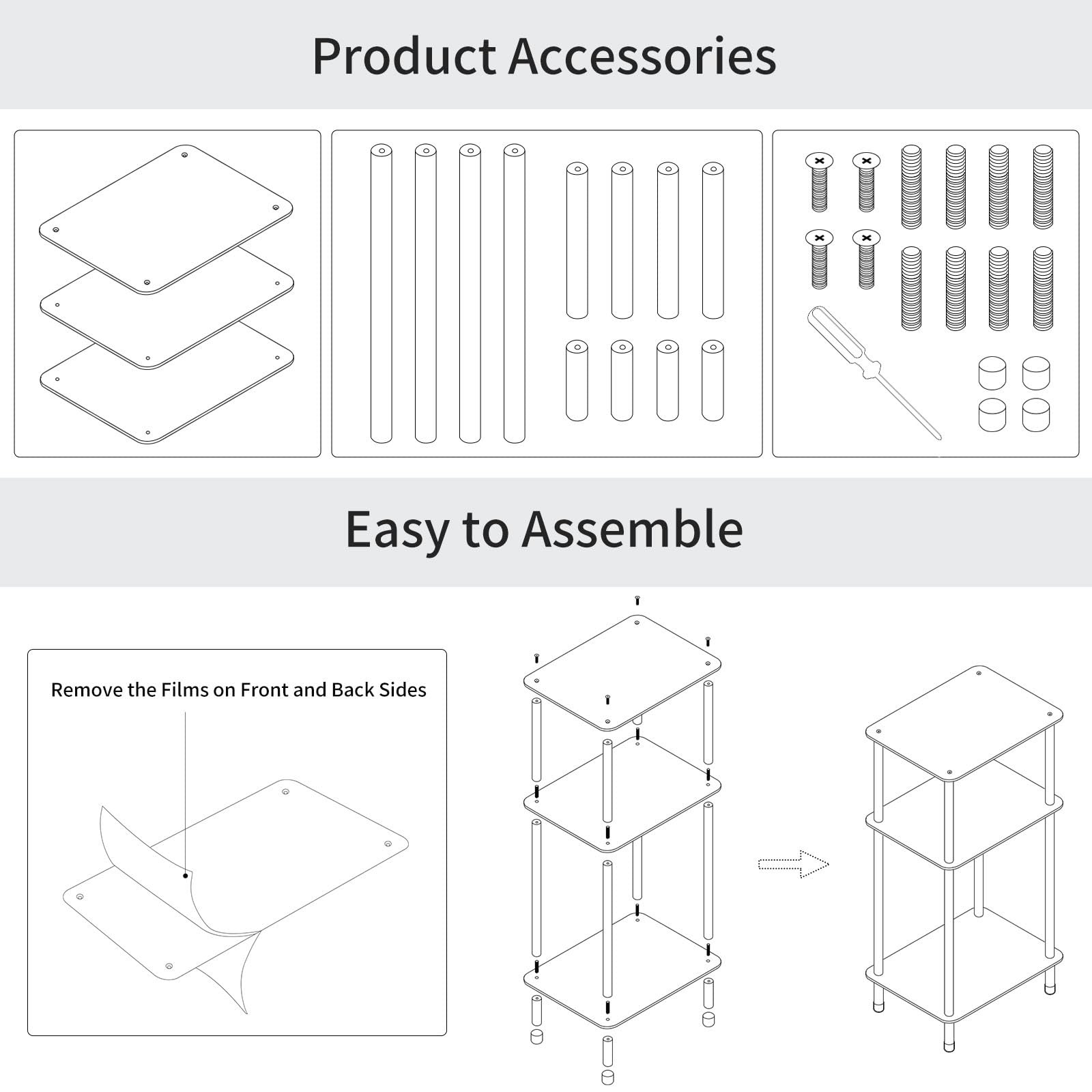 Product Accessories

Easy to Assemble

Remove the Films on Front and Back Sides