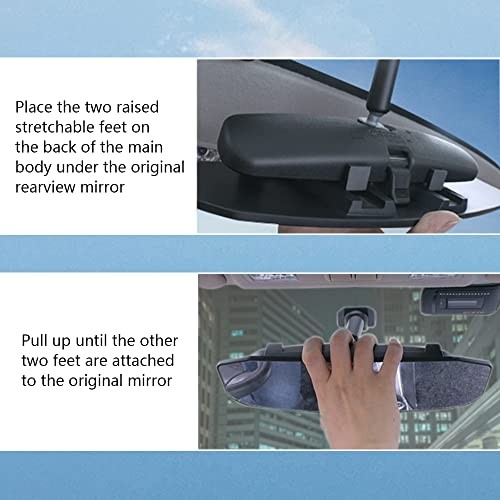 Place the two raised stretchable feet on the back of the main body under the original rearview mirror

Pull up until the other two feet are attached to the original mirror