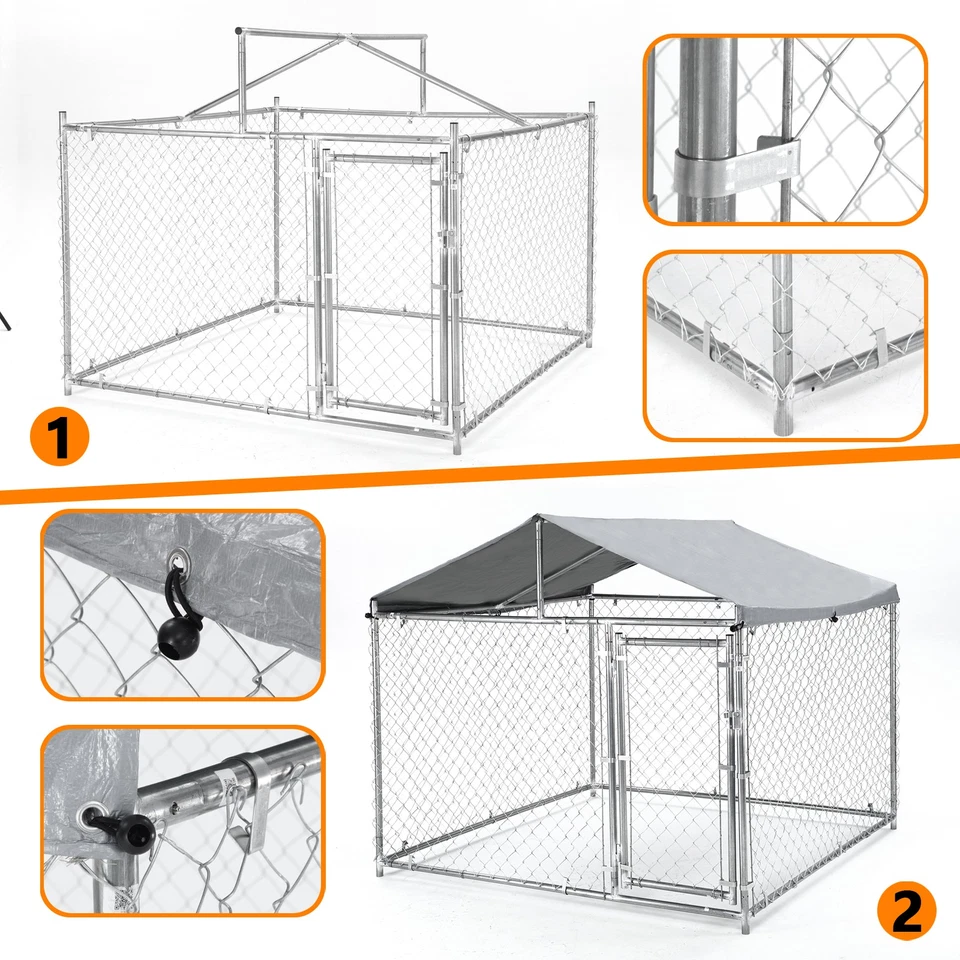 1

2