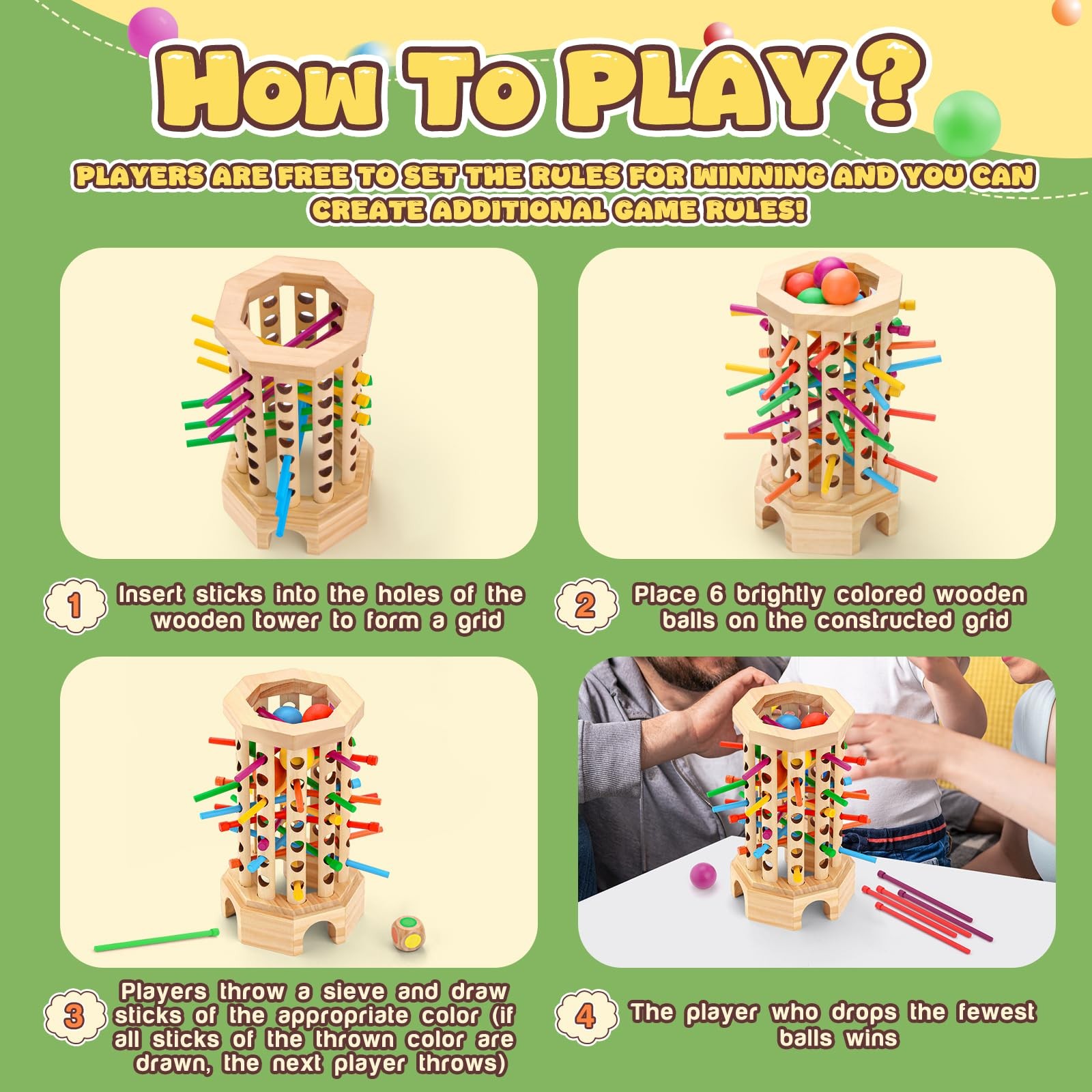 HOW TO PLAY ?

PLAYERS ARE FREE TO SET THE RULES FOR WINNING AND YOU CAN CREATE ADDITIONAL GAME RULES!

1 Insert sticks into the holes of the wooden tower to form a grid

2 Place 6 brightly colored wooden balls on the constructed grid

3 Players throw a sieve and draw sticks of the appropriate color (if all sticks of the thrown color are drawn, the next player throws)

4 The player who drops the fewest balls wins