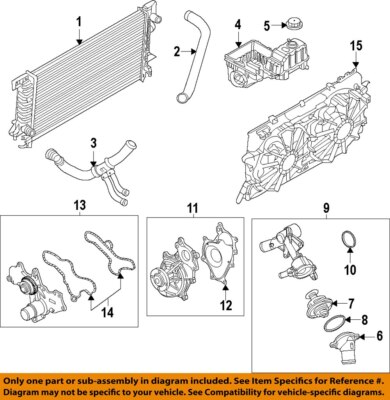 1
2
4
5
15
3
13
11
9
10
14
12
7
8
6

Only one part or sub-assembly in diagram included. See Item Specifics for Reference #. Diagram may not be specific to your vehicle. See Compatibility for vehicle-specific diagrams.