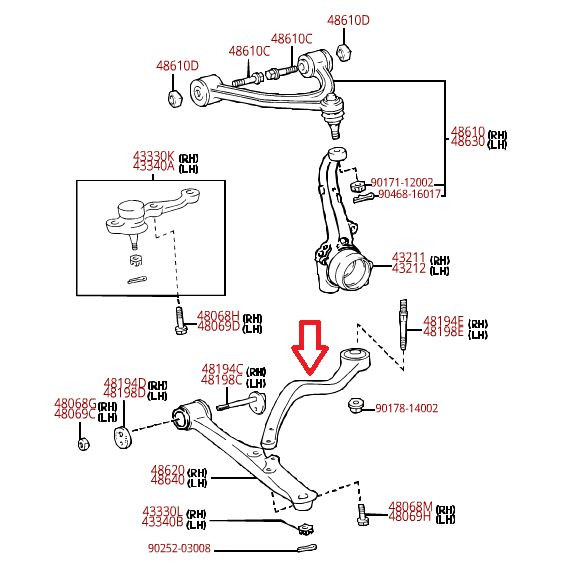 48610D
48610C
48610C
48610D
48610 (RH)
48630 (LH)
43330K (RH)
43340A (LH)
90171-12002
90468-16017
43211 (RH)
43212 (LH)
48068H (RH)
48069D (LH)
48194E (RH)
48198E (LH)
48194C (RH)
48198C (LH)
48194D (RH)
48198D (LH)
48068G (RH)
48069C (LH)
90178-14002
48620 (RH)
48640 (LH)
43330L (RH)
43340B (LH)
48068M (RH)
48069H (LH)
90252-03008