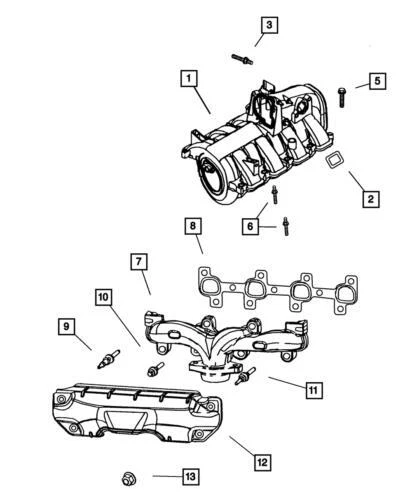 3
1
5
2
6
8
7
10
9
11
12
13