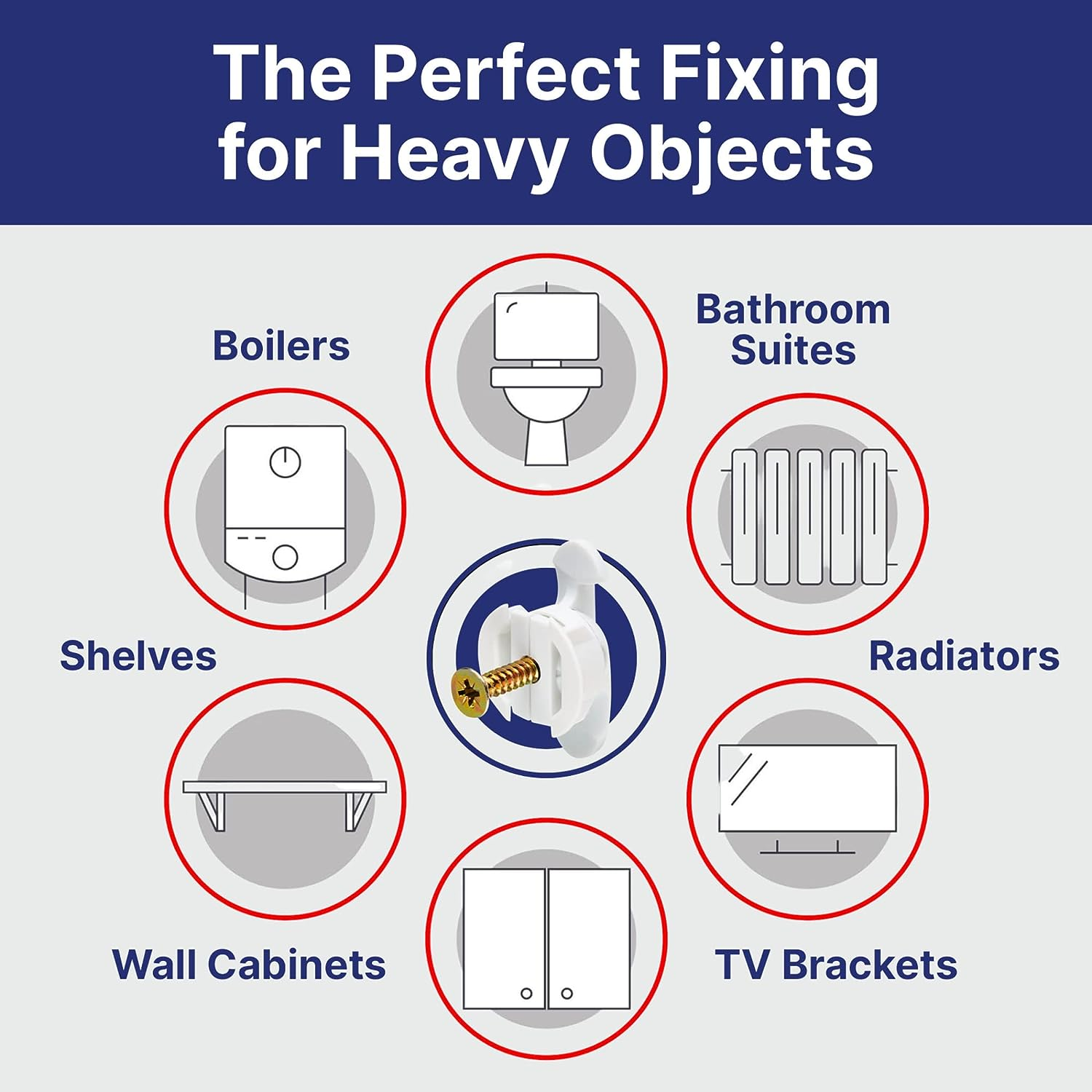 The Perfect Fixing for Heavy Objects

Boilers

Bathroom Suites

Shelves

Radiators

Wall Cabinets

TV Brackets