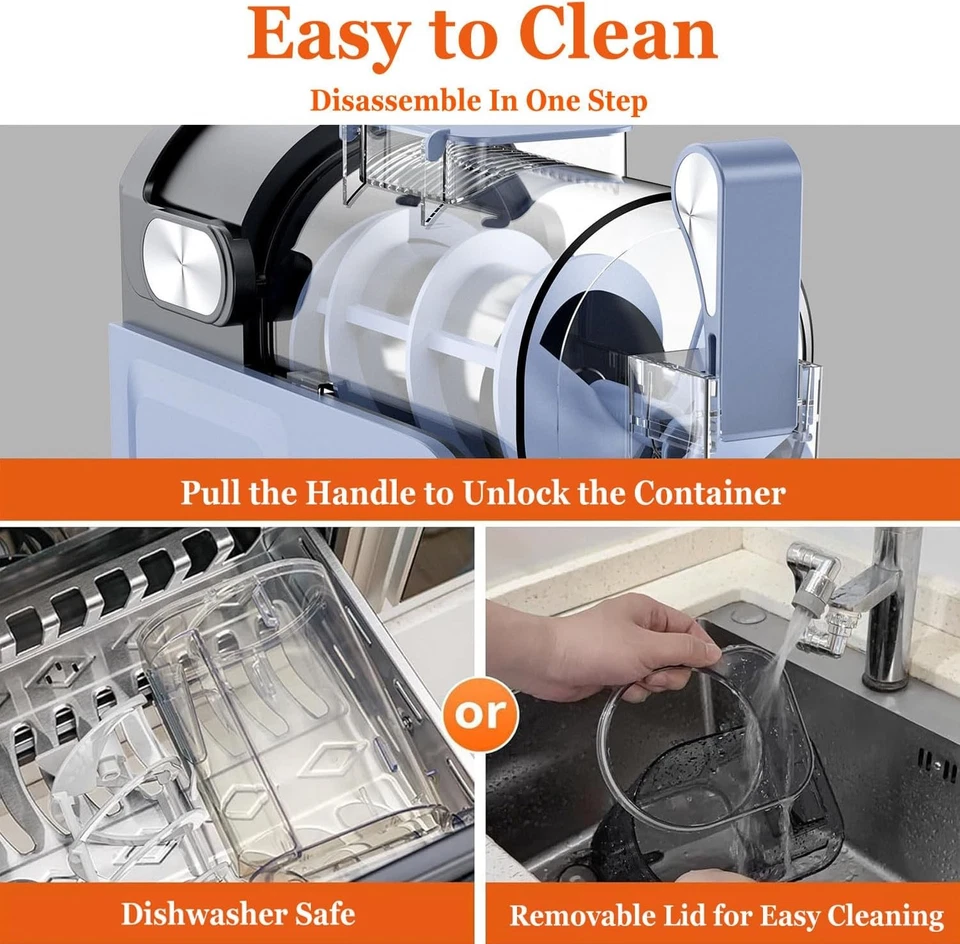 Easy to Clean

Disassemble In One Step

Pull the Handle to Unlock the Container

or

Dishwasher Safe

Removable Lid for Easy Cleaning