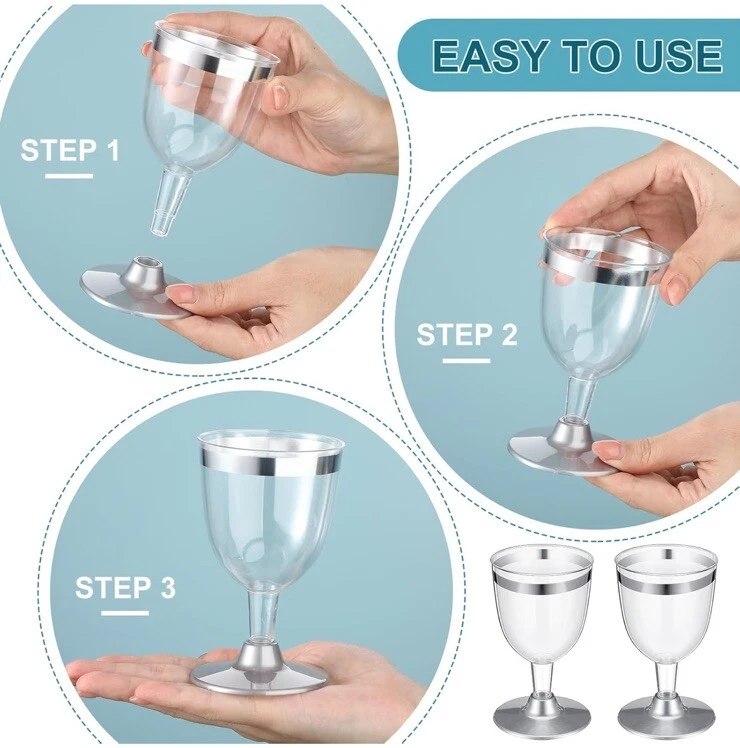 EASY TO USE

STEP 1

STEP 2

STEP 3