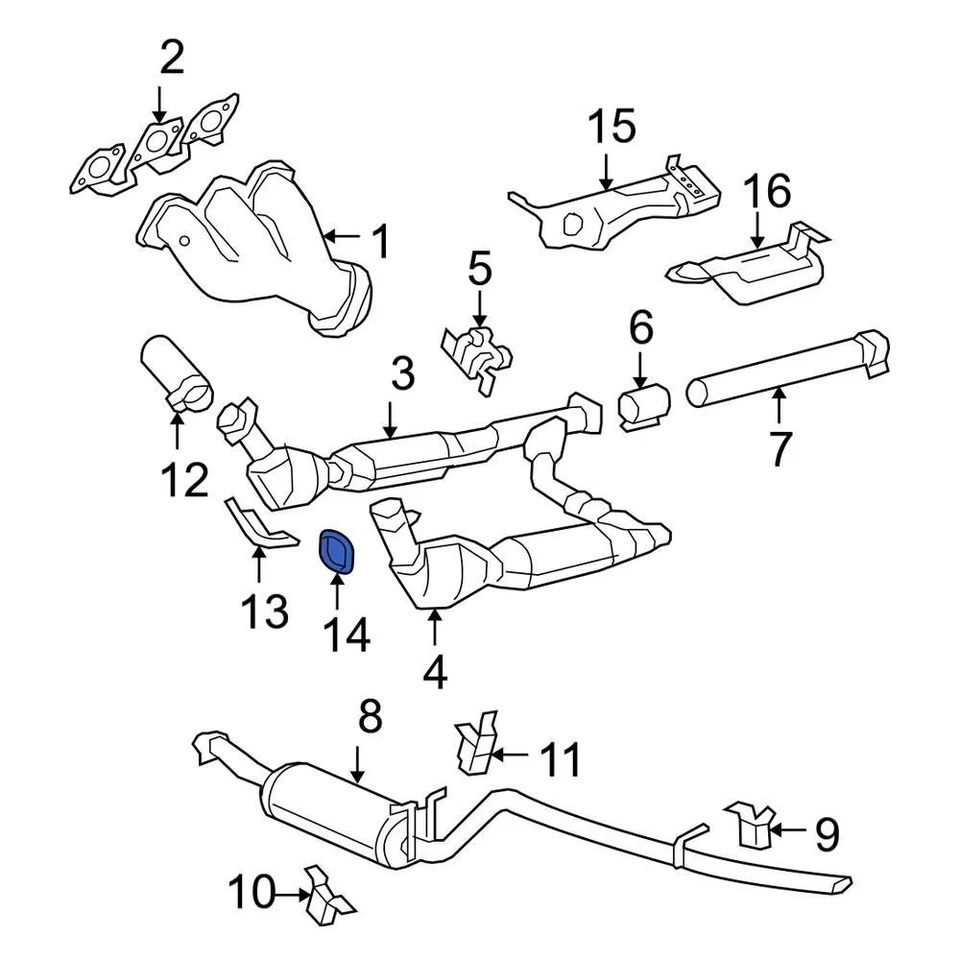 2
15
16
1
5
6
3
7
12
13
14
4
8
11
9
10