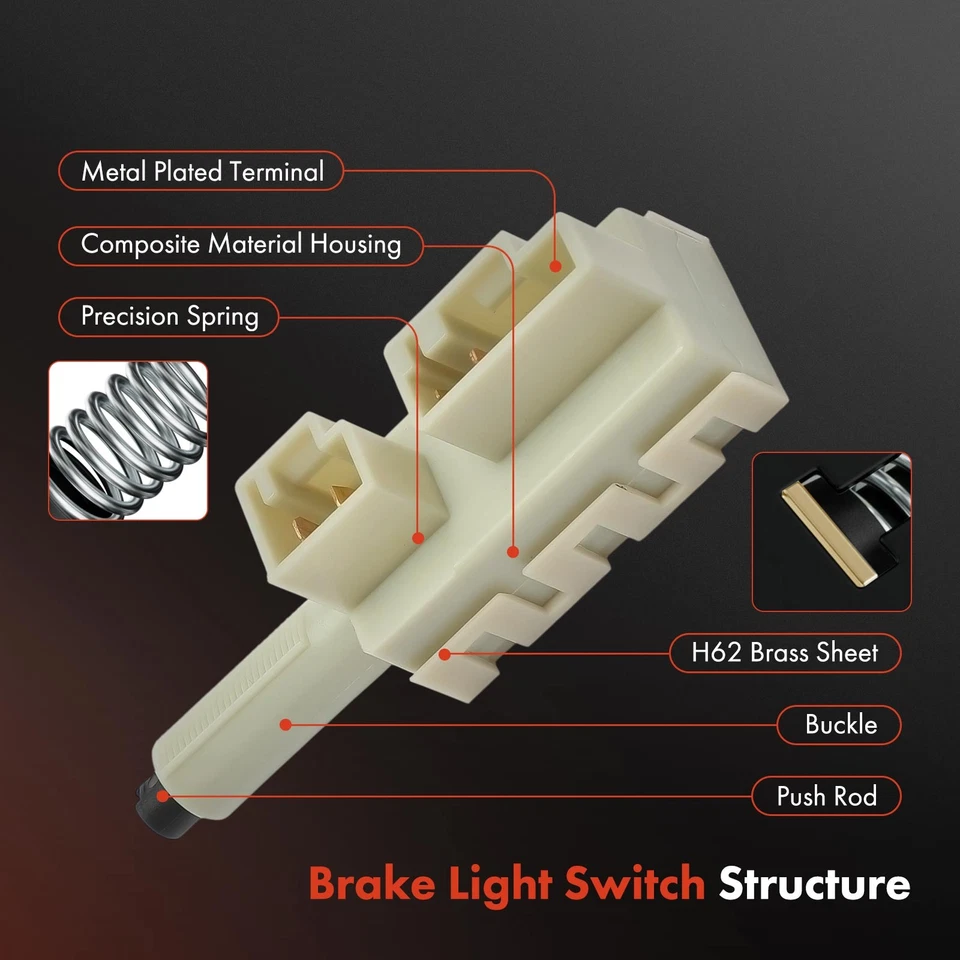 Metal Plated Terminal
Composite Material Housing
Precision Spring
H62 Brass Sheet
Buckle
Push Rod
Brake Light Switch Structure