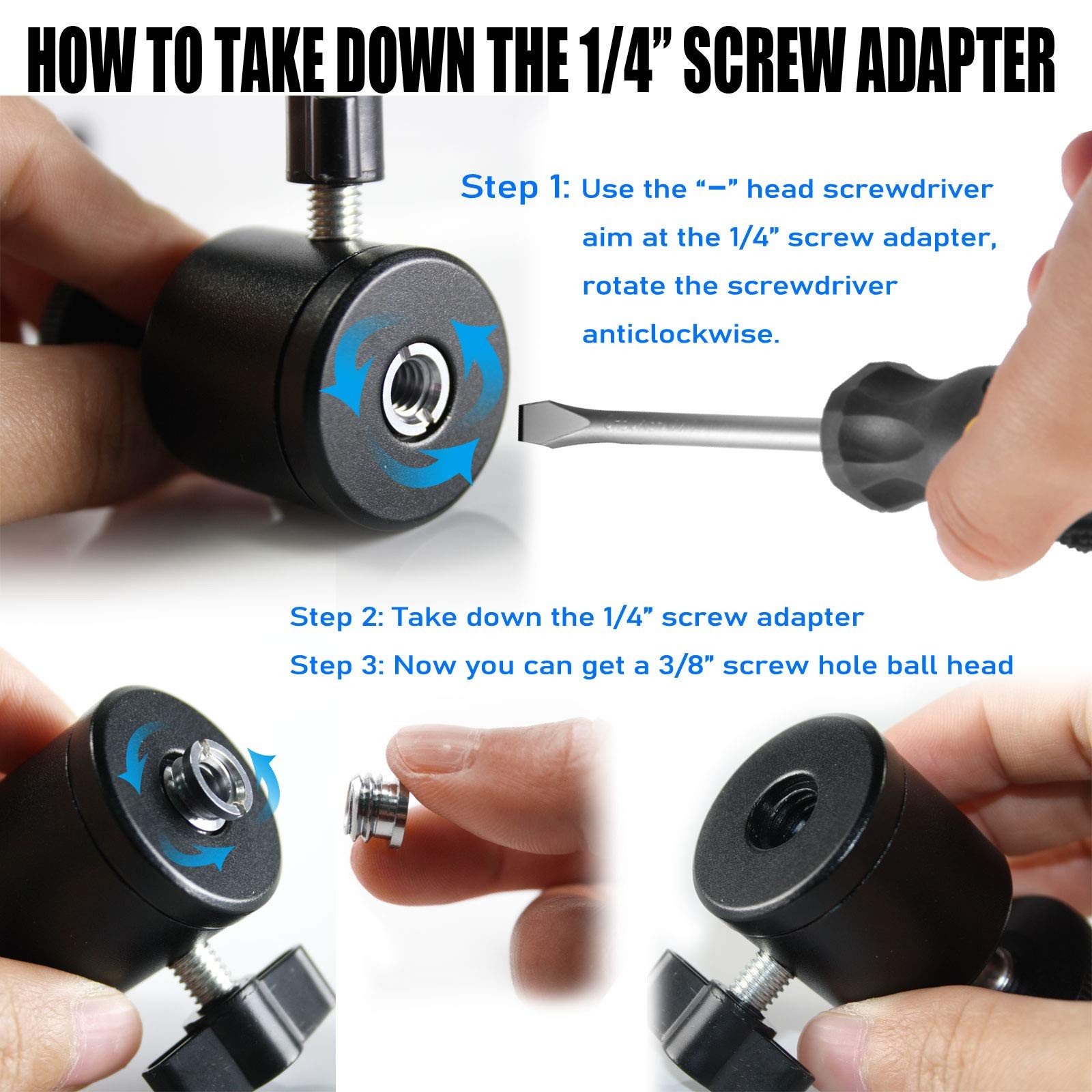 HOW TO TAKE DOWN THE 1/4” SCREW ADAPTER

Step 1: Use the “–” head screwdriver aim at the 1/4” screw adapter, rotate the screwdriver anticlockwise.

Step 2: Take down the 1/4” screw adapter

Step 3: Now you can get a 3/8” screw hole ball head