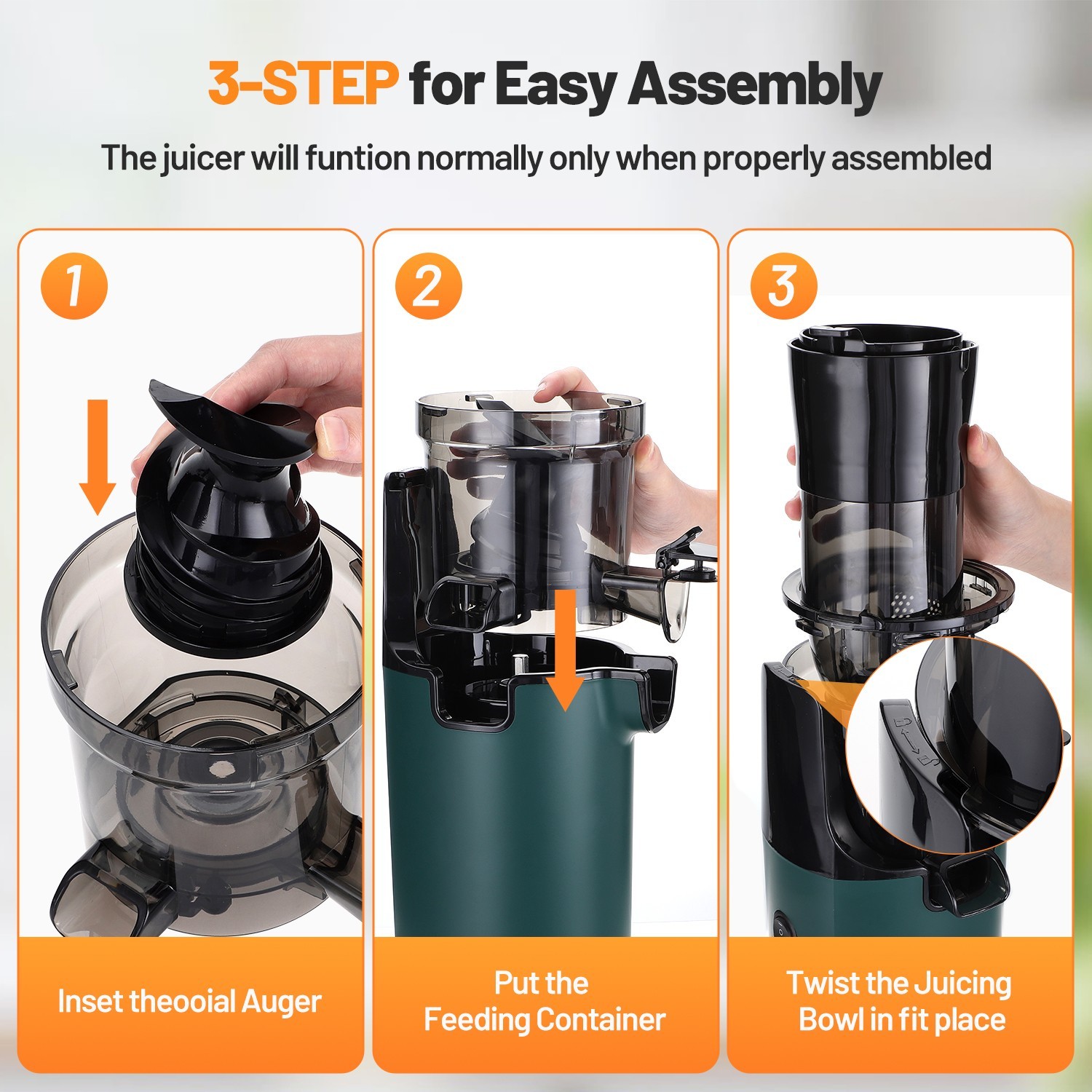 3-STEP for Easy Assembly

The juicer will funtion normally only when properly assembled

1

Inset theooial Auger

2

Put the Feeding Container

3

Twist the Juicing Bowl in fit place