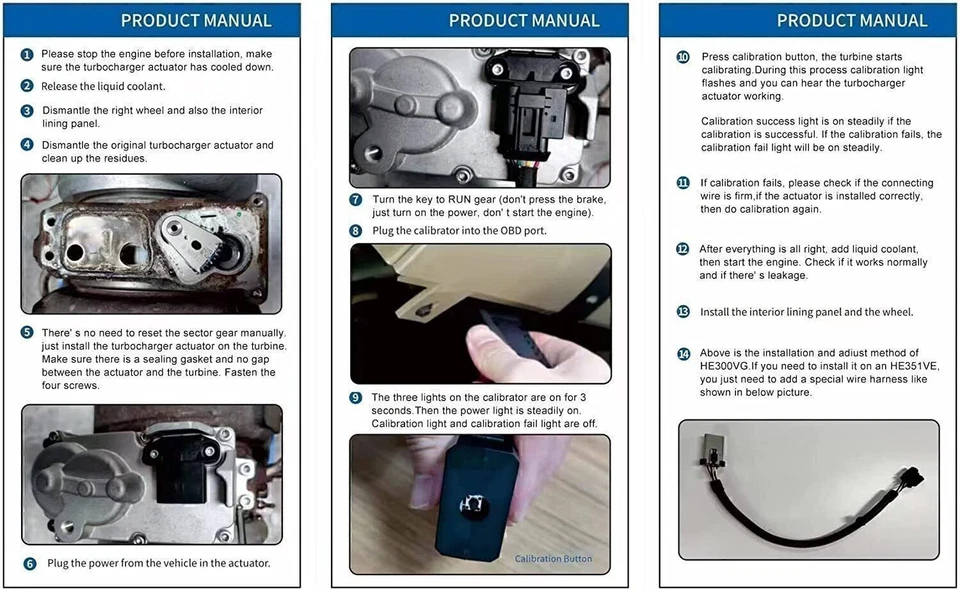 PRODUCT MANUAL

1 Please stop the engine before installation, make sure the turbocharger actuator has cooled down.

2 Release the liquid coolant.

3 Dismantle the right wheel and also the interior lining panel.

4 Dismantle the original turbocharger actuator and clean up the residues.

5 There' s no need to reset the sector gear manually. just install the turbocharger actuator on the turbine. Make sure there is a sealing gasket and no gap between the actuator and the turbine. Fasten the four screws.

6 Plug the power from the vehicle in the actuator.

PRODUCT MANUAL

7 Turn the key to RUN gear (don't press the brake, just turn on the power, don' t start the engine).

8 Plug the calibrator into the OBD port.

9 The three lights on the calibrator are on for 3 seconds.Then the power light is steadily on. Calibration light and calibration fail light are off.

Calibration Button

PRODUCT MANUAL

10 Press calibration button, the turbine starts calibrating.During this process calibration light flashes and you can hear the turbocharger actuator working.

Calibration success light is on steadily if the calibration is successful. If the calibration fails, the calibration fail light will be on steadily.

11 If calibration fails, please check if the connecting wire is firm,if the actuator is installed correctly, then do calibration again.

12 After everything is all right, add liquid coolant, then start the engine. Check if it works normally and if there' s leakage.

13 Install the interior lining panel and the wheel.

14 Above is the installation and adiust method of HE300VG.If you need to install it on an HE351VE, you just need to add a special wire harness like shown in below picture.