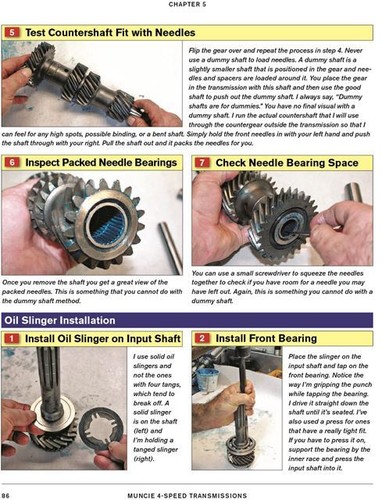 CHAPTER 5

5 Test Countershaft Fit with Needles

Flip the gear over and repeat the process in step 4. Never use a dummy shaft to load needles. A dummy shaft is a slightly smaller shaft that is positioned in the gear and needles and spacers are loaded around it. You place the gear in the transmission with this shaft and then use the good shaft to push out the dummy shaft. I always say, "Dummy shafts are for dummies." You have no final visual with a dummy shaft. I run the actual countershaft that I will use through the countergear outside the transmission so that I can feel for any high spots, possible binding, or a bent shaft. Simply hold the front needles in with your left hand and push the shaft through with your right. Pull the shaft out and it packs the needles for you.

6 Inspect Packed Needle Bearings

Once you remove the shaft you get a great view of the packed needles. This is something that you cannot do with the dummy shaft method.

7 Check Needle Bearing Space

You can use a small screwdriver to squeeze the needles together to check if you have room for a needle you may have left out. Again, this is something you cannot do with a dummy shaft.

Oil Slinger Installation

1 Install Oil Slinger on Input Shaft

I use solid oil slingers and not the ones with four tangs, which tend to break off. A solid slinger is on the shaft (left) and I'm holding a tanged slinger (right).

2 Install Front Bearing

Place the slinger on the input shaft and tap on the front bearing. Notice the way I'm gripping the punch while tapping the bearing. I drive it straight down the shaft until it's seated. I've also used a press for ones that have a really tight fit. If you have to press it on, support the bearing by the inner race and press the input shaft into it.

86 MUNCIE 4-SPEED TRANSMISSIONS