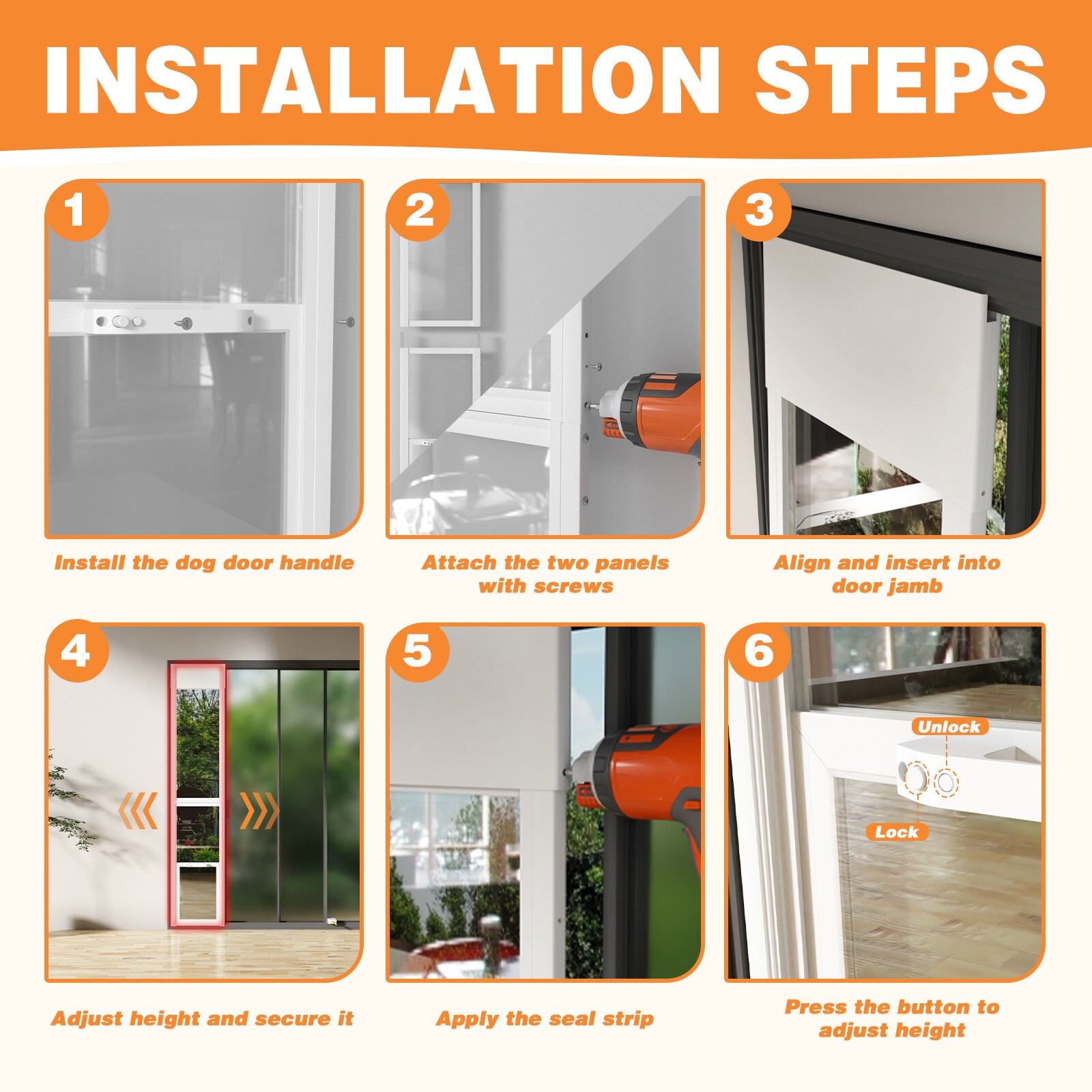 INSTALLATION STEPS

1

Install the dog door handle

2

Attach the two panels with screws

3

Align and insert into door jamb

4

Adjust height and secure it

5

Apply the seal strip

6

Unlock

Lock

Press the button to adjust height