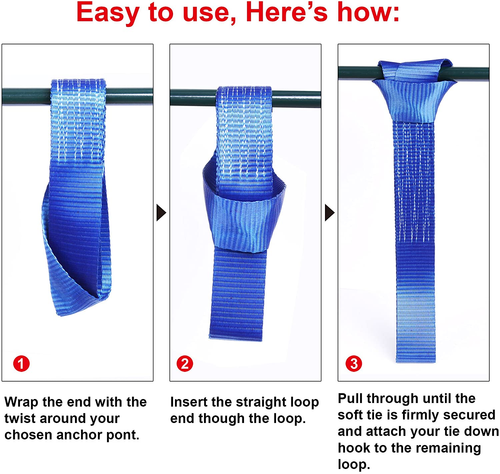 Easy to use, Here's how:

1

Wrap the end with the twist around your chosen anchor pont.

2

Insert the straight loop end though the loop.

3

Pull through until the soft tie is firmly secured and attach your tie down hook to the remaining loop.