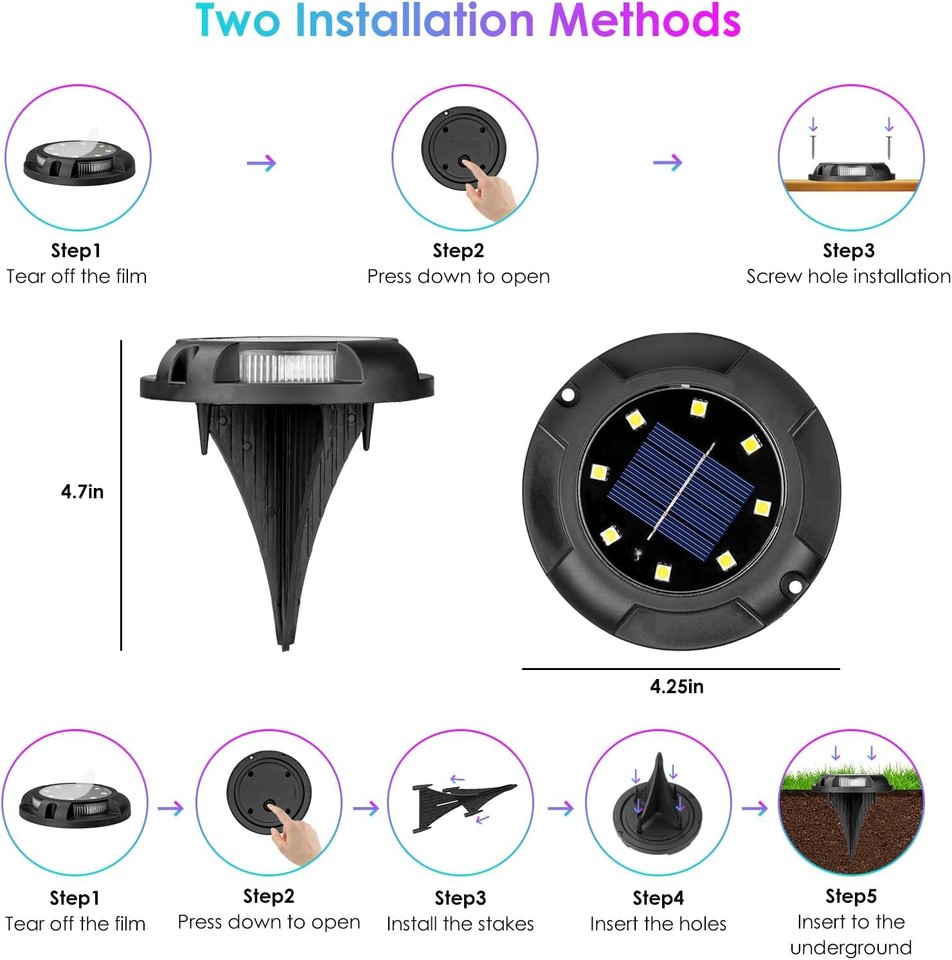 Two Installation Methods

Step1
Tear off the film

Step2
Press down to open

Step3
Screw hole installation

4.7in

4.25in

Step1
Tear off the film

Step2
Press down to open

Step3
Install the stakes

Step4
Insert the holes

Step5
Insert to the underground