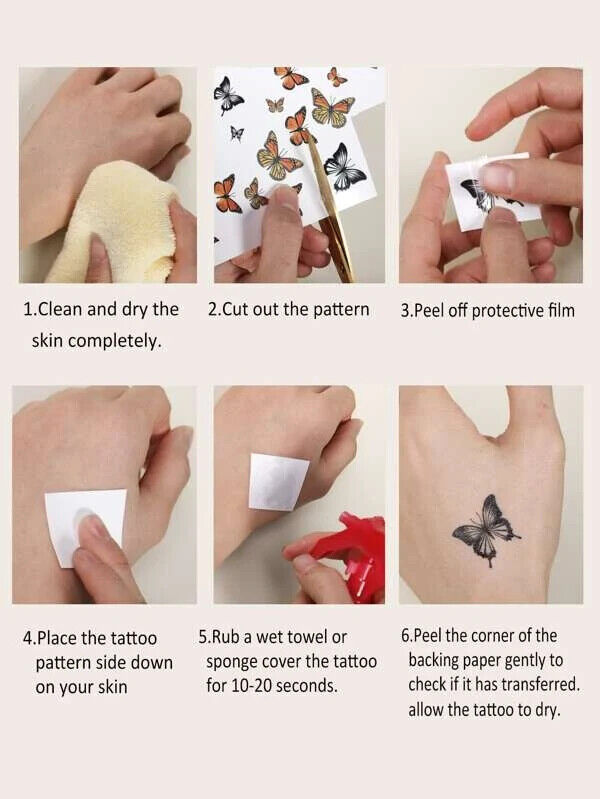 1.Clean and dry the skin completely.

2.Cut out the pattern

3.Peel off protective film

4.Place the tattoo pattern side down on your skin

5.Rub a wet towel or sponge cover the tattoo for 10-20 seconds.

6.Peel the corner of the backing paper gently to check if it has transferred. allow the tattoo to dry.