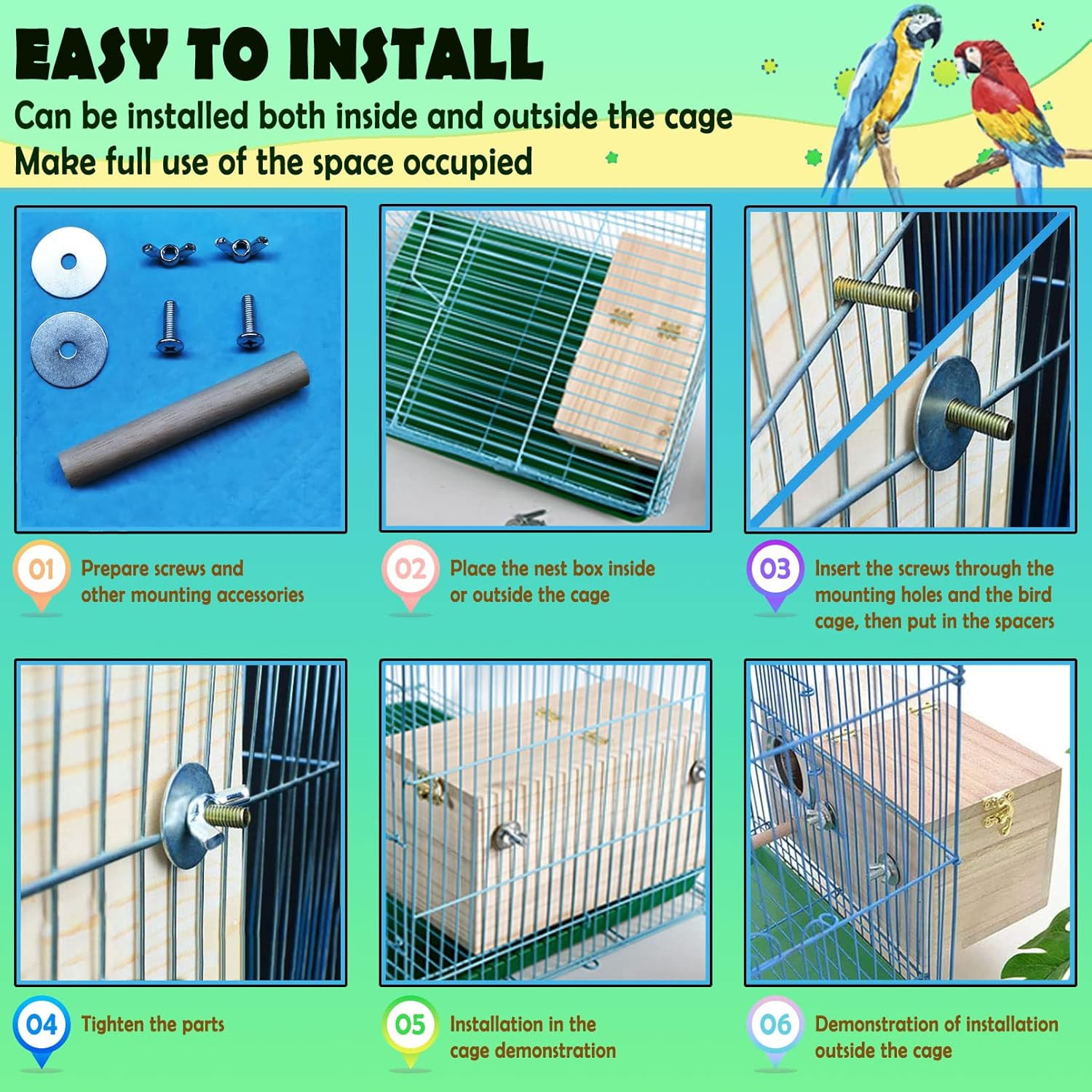 EASY TO INSTALL

Can be installed both inside and outside the cage
Make full use of the space occupied

01 Prepare screws and other mounting accessories

02 Place the nest box inside or outside the cage

03 Insert the screws through the mounting holes and the bird cage, then put in the spacers

04 Tighten the parts

05 Installation in the cage demonstration

06 Demonstration of installation outside the cage