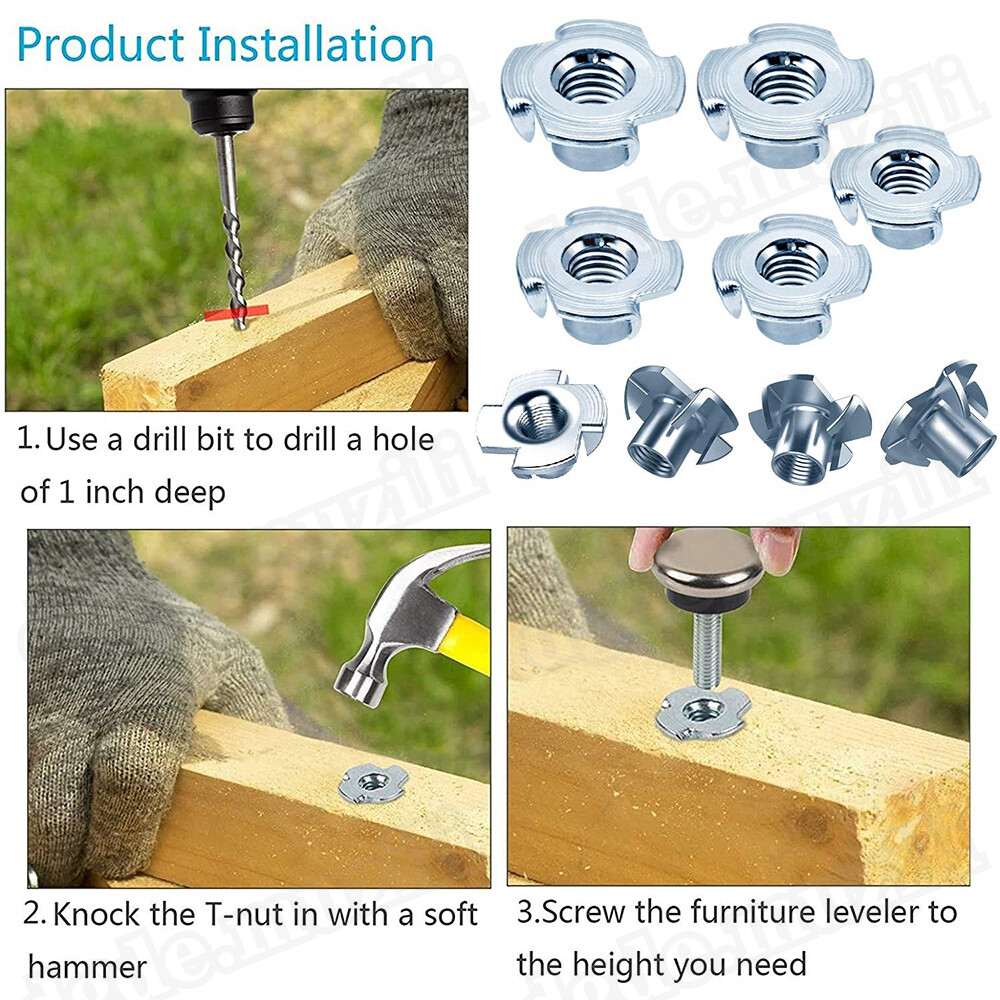 Product Installation

1. Use a drill bit to drill a hole of 1 inch deep

2. Knock the T-nut in with a soft hammer

3.Screw the furniture leveler to the height you need