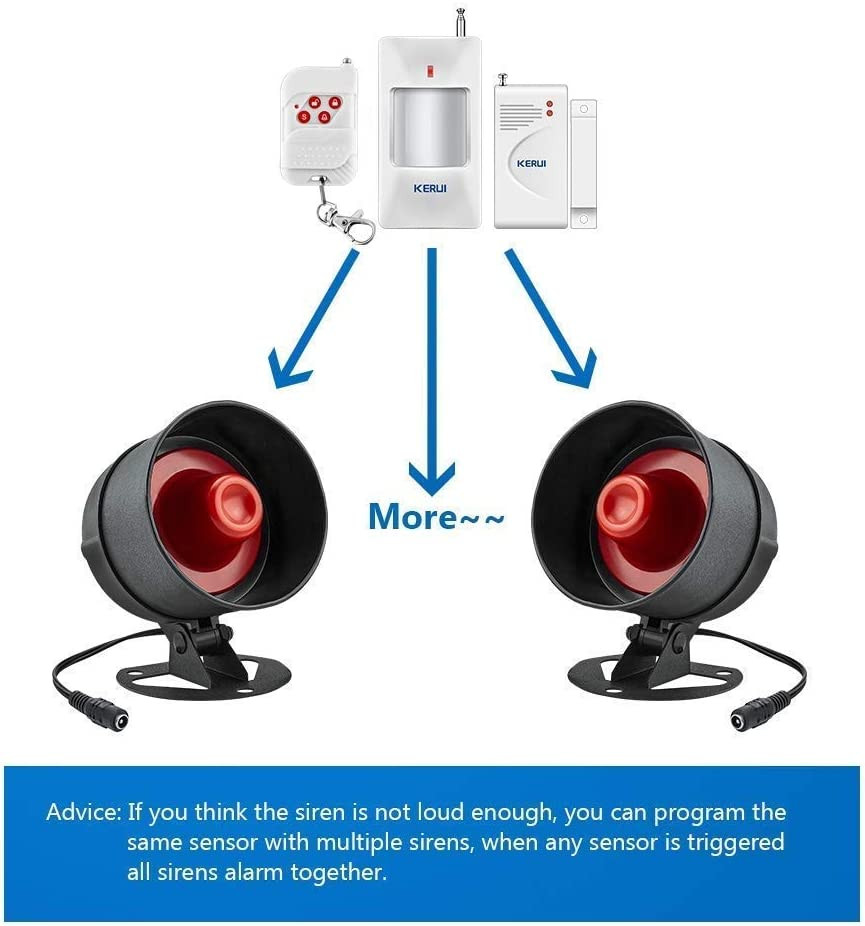 KERUI

KERUI

More~~

Advice: If you think the siren is not loud enough, you can program the same sensor with multiple sirens, when any sensor is triggered all sirens alarm together.