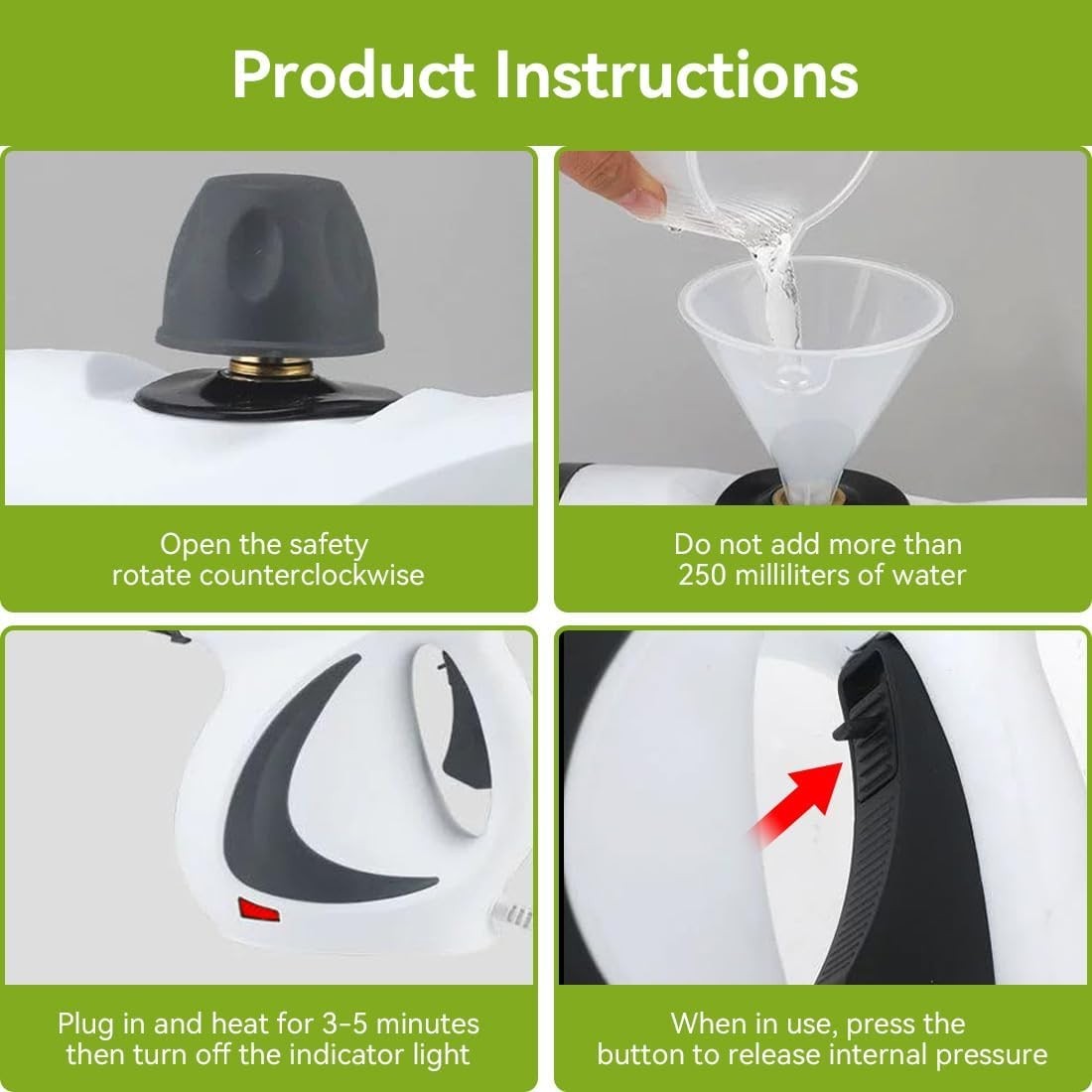 Product Instructions

Open the safety
rotate counterclockwise

Do not add more than
250 milliliters of water

Plug in and heat for 3-5 minutes
then turn off the indicator light

When in use, press the
button to release internal pressure