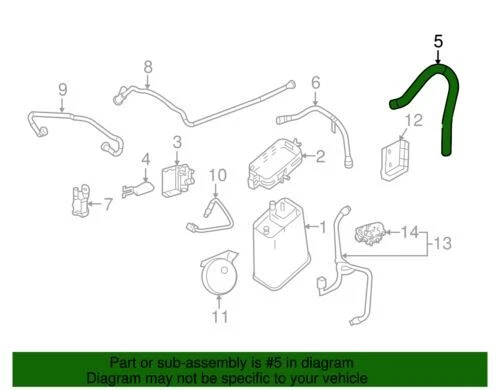 5
8
9
6
12
3
4
2
10
7
1
14
13
11

Part or sub-assembly is #5 in diagram
Diagram may not be specific to your vehicle