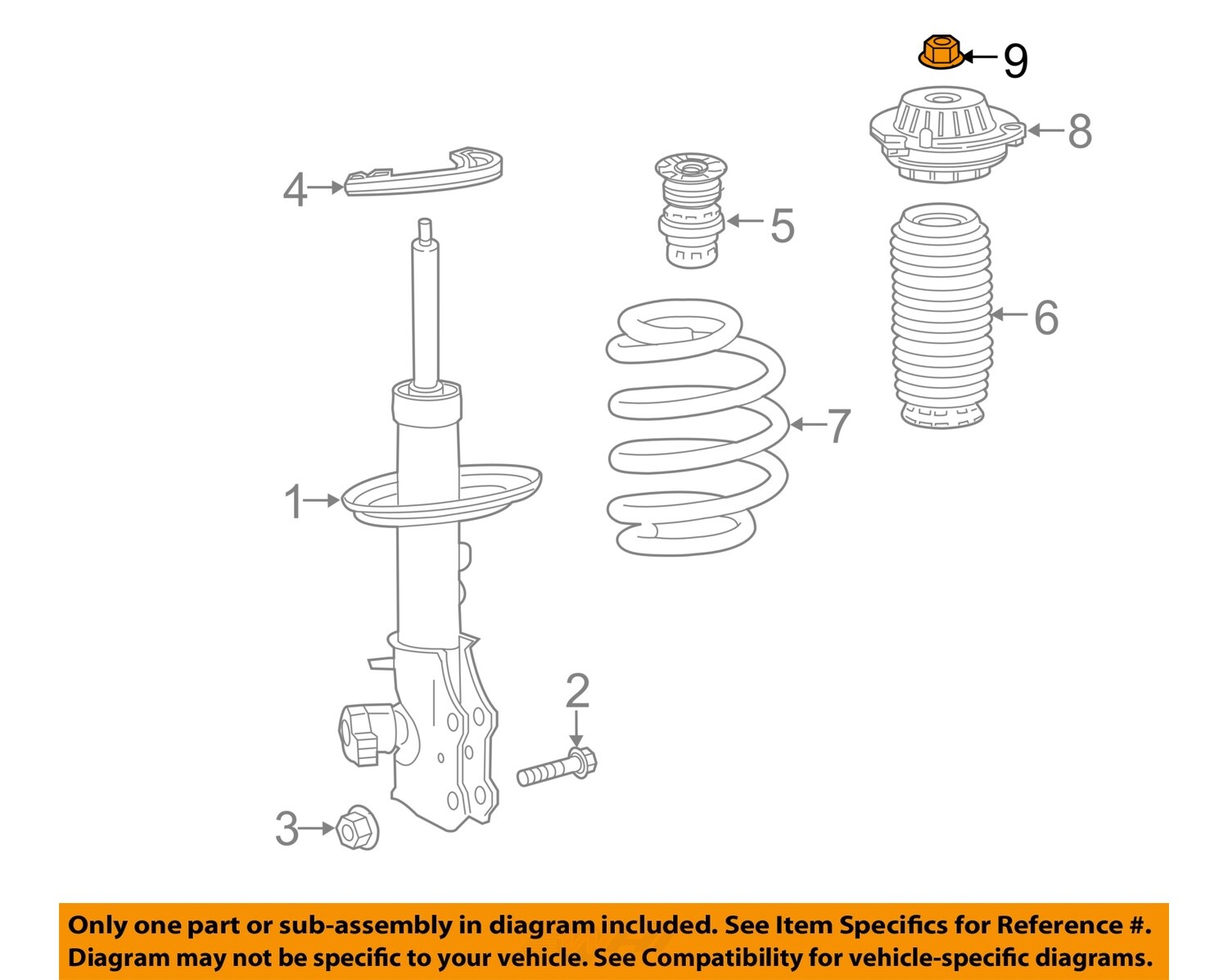 9
8
4
5
6
7
1
2
3

Only one part or sub-assembly in diagram included. See Item Specifics for Reference #.
Diagram may not be specific to your vehicle. See Compatibility for vehicle-specific diagrams.