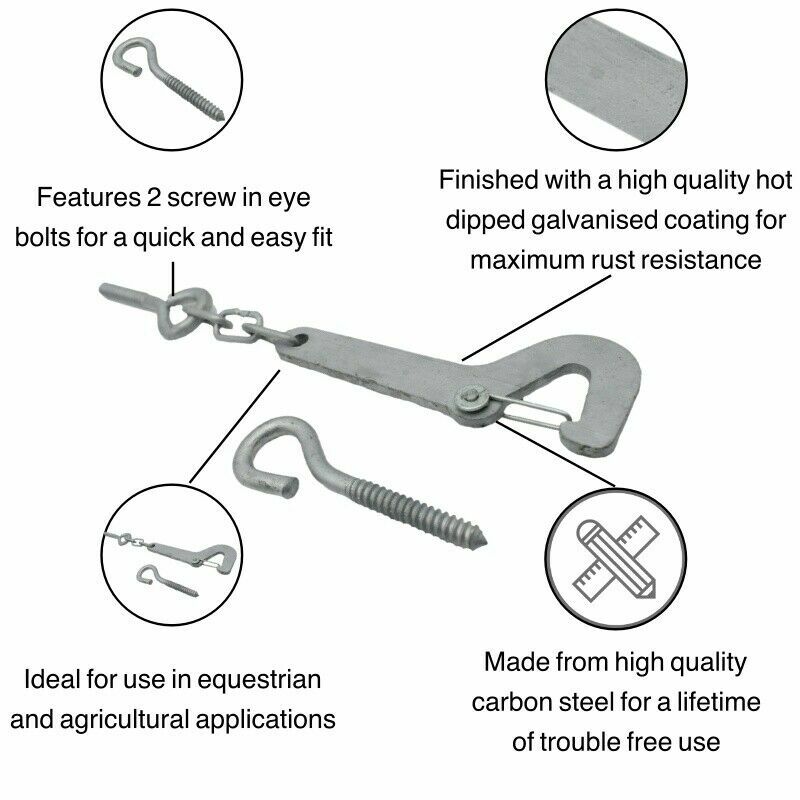 Features 2 screw in eye bolts for a quick and easy fit

Finished with a high quality hot dipped galvanised coating for maximum rust resistance

Ideal for use in equestrian and agricultural applications

Made from high quality carbon steel for a lifetime of trouble free use