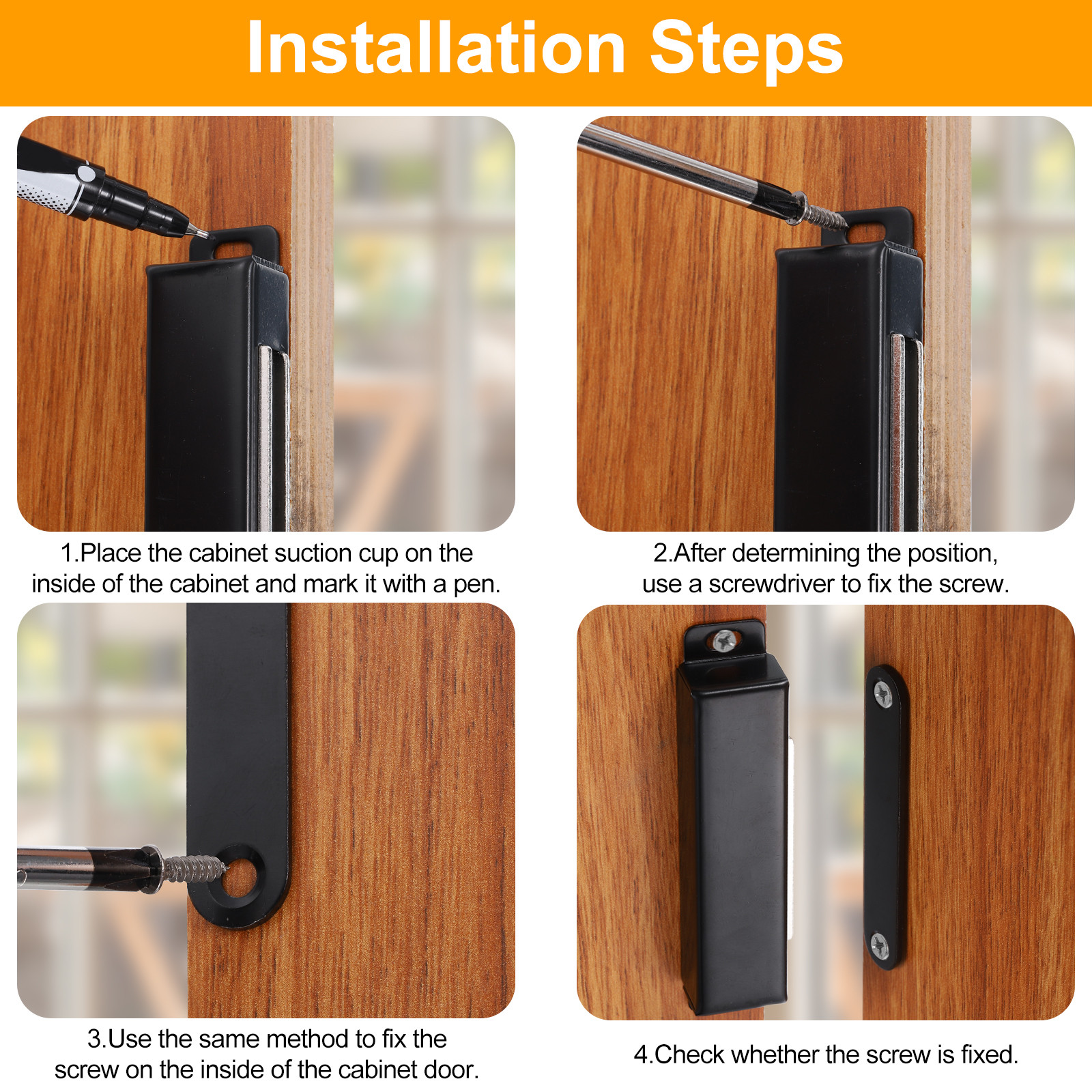 Installation Steps

1.Place the cabinet suction cup on the inside of the cabinet and mark it with a pen.

2.After determining the position, use a screwdriver to fix the screw.

3.Use the same method to fix the screw on the inside of the cabinet door.

4.Check whether the screw is fixed.