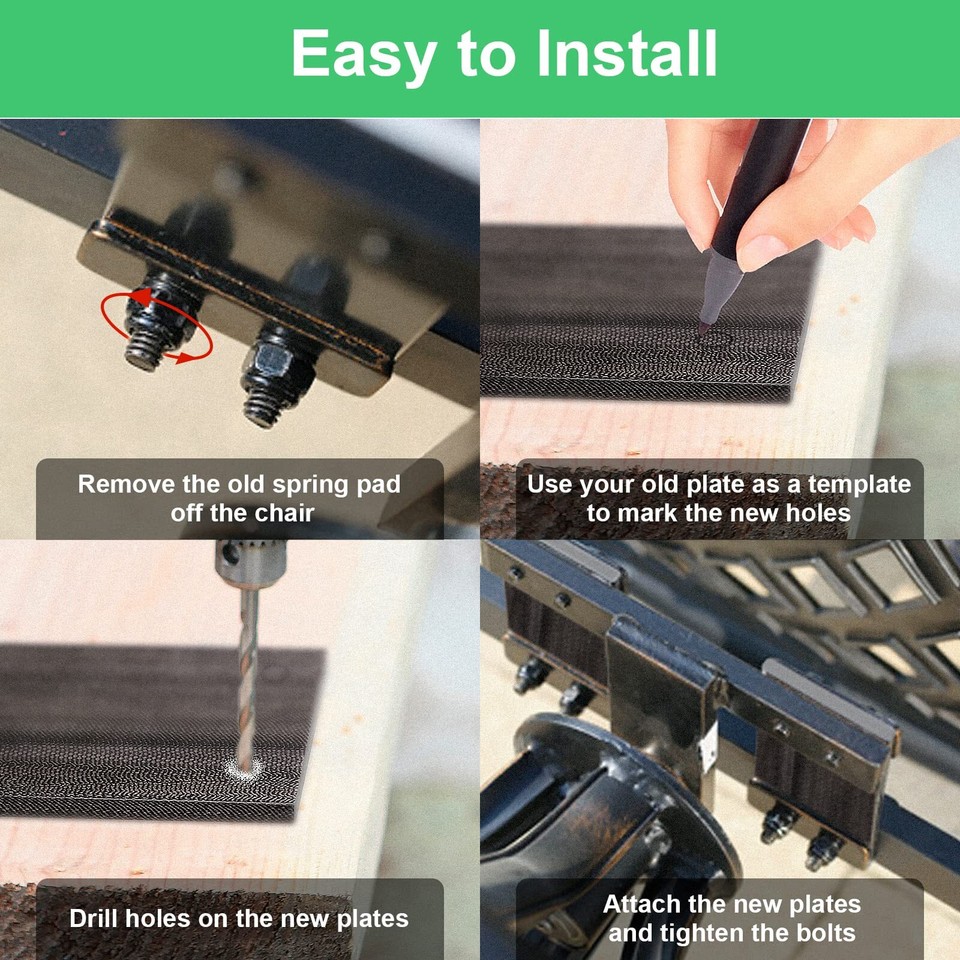 Easy to Install

Remove the old spring pad off the chair

Use your old plate as a template to mark the new holes

Drill holes on the new plates

Attach the new plates and tighten the bolts