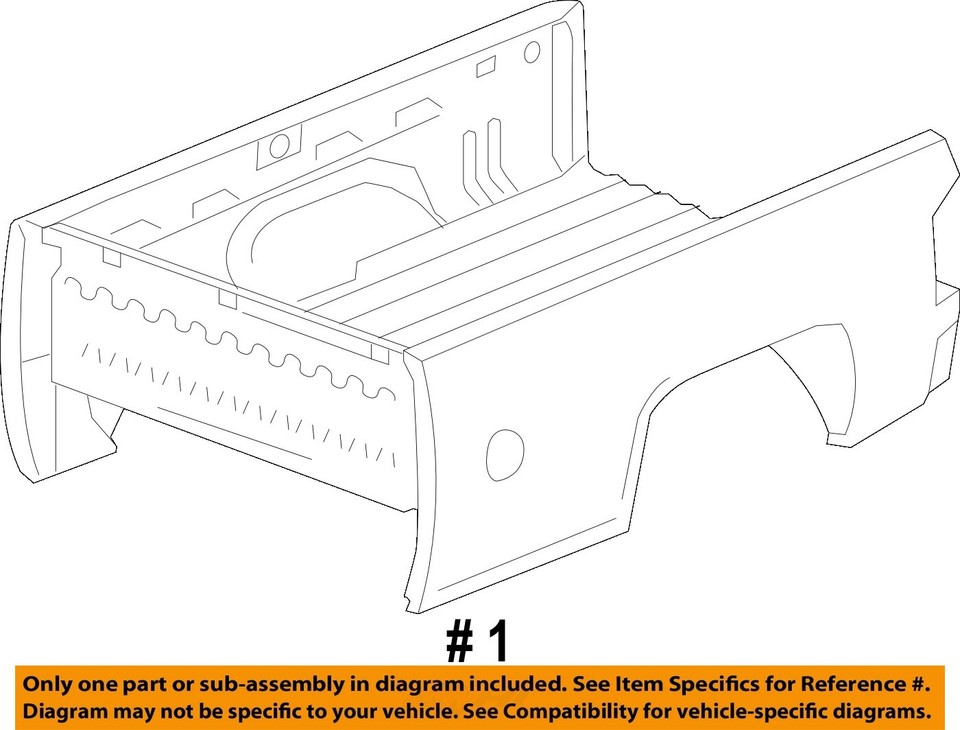 # 1

Only one part or sub-assembly in diagram included. See Item Specifics for Reference #.
Diagram may not be specific to your vehicle. See Compatibility for vehicle-specific diagrams.