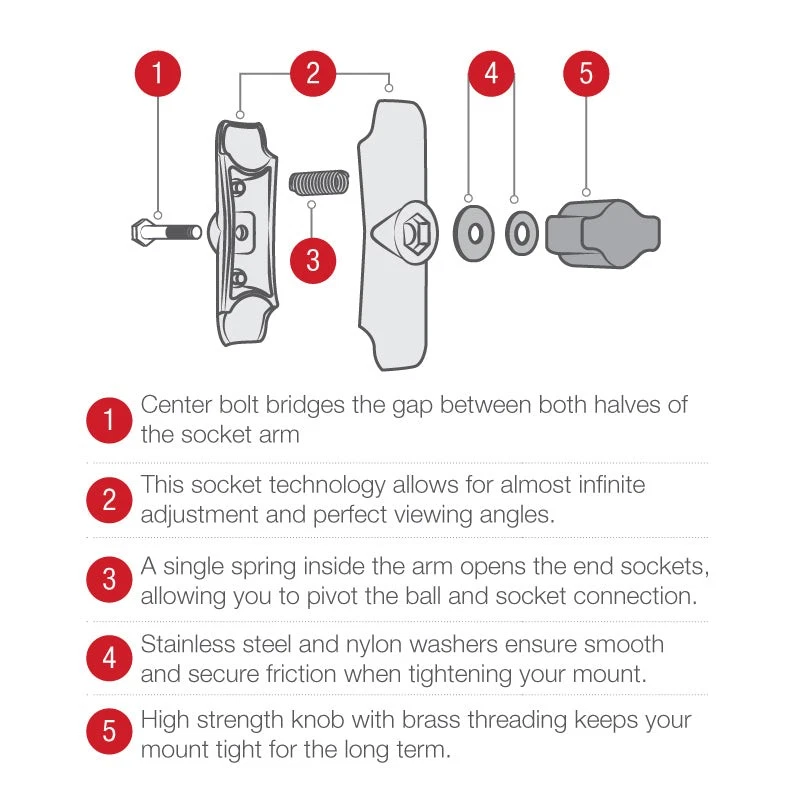 1
2
4
5
3

1 Center bolt bridges the gap between both halves of the socket arm

2 This socket technology allows for almost infinite adjustment and perfect viewing angles.

3 A single spring inside the arm opens the end sockets, allowing you to pivot the ball and socket connection.

4 Stainless steel and nylon washers ensure smooth and secure friction when tightening your mount.

5 High strength knob with brass threading keeps your mount tight for the long term.