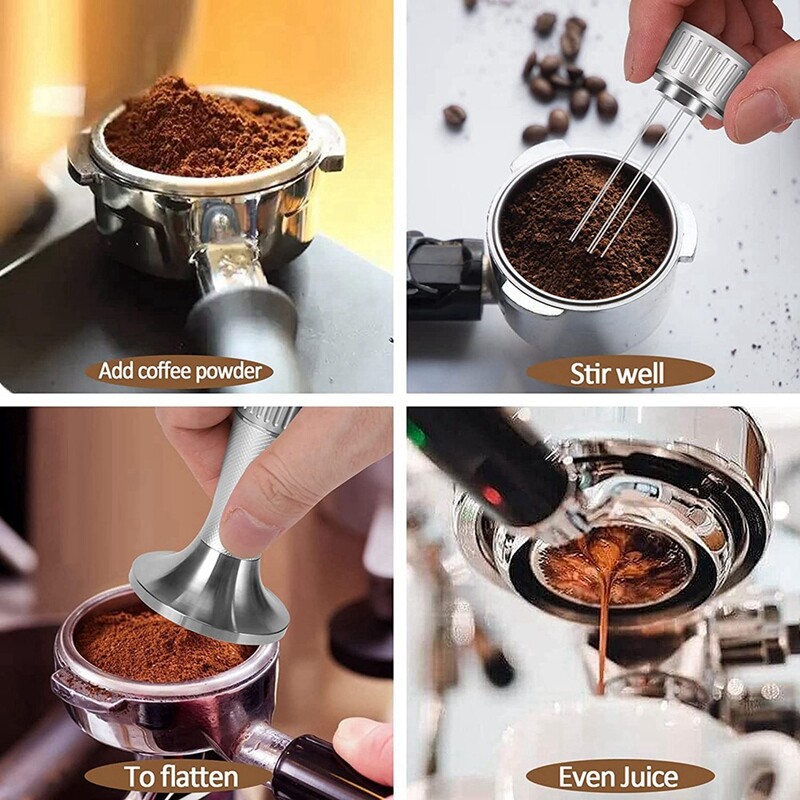 Add coffee powder

Stir well

To flatten

Even Juice