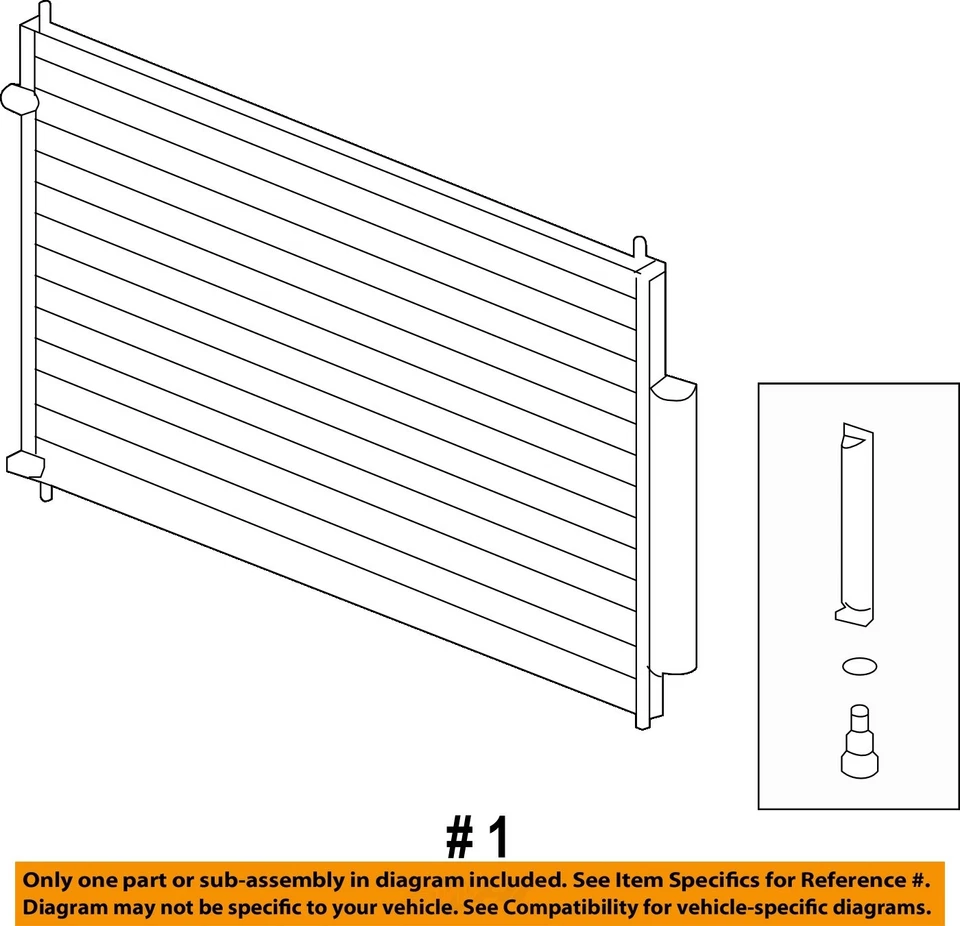 # 1

Only one part or sub-assembly in diagram included. See Item Specifics for Reference #. Diagram may not be specific to your vehicle. See Compatibility for vehicle-specific diagrams.