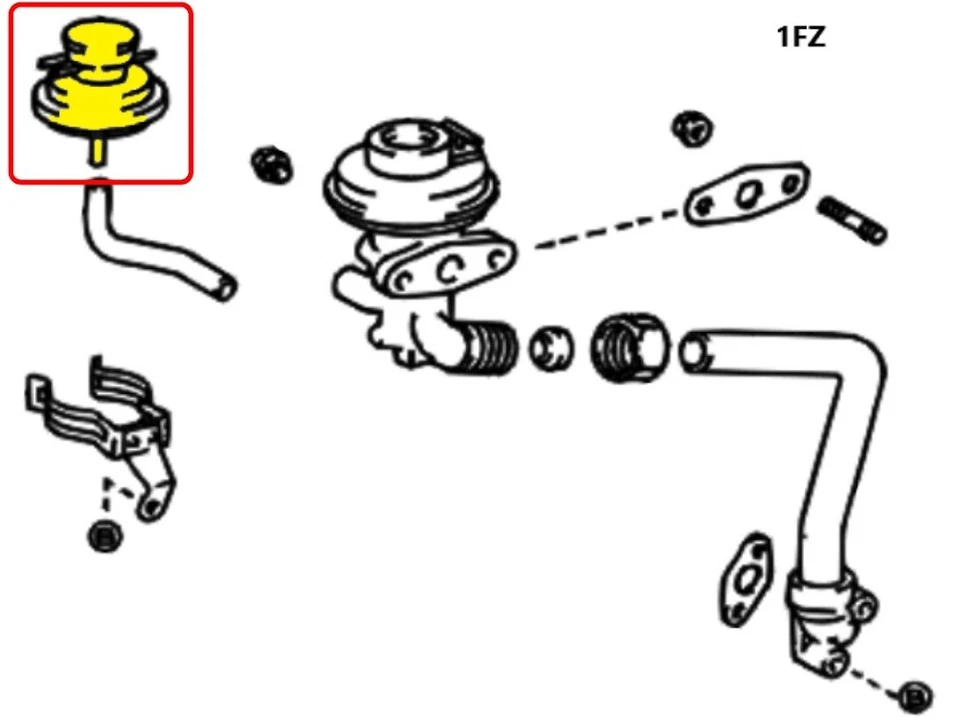 1FZ