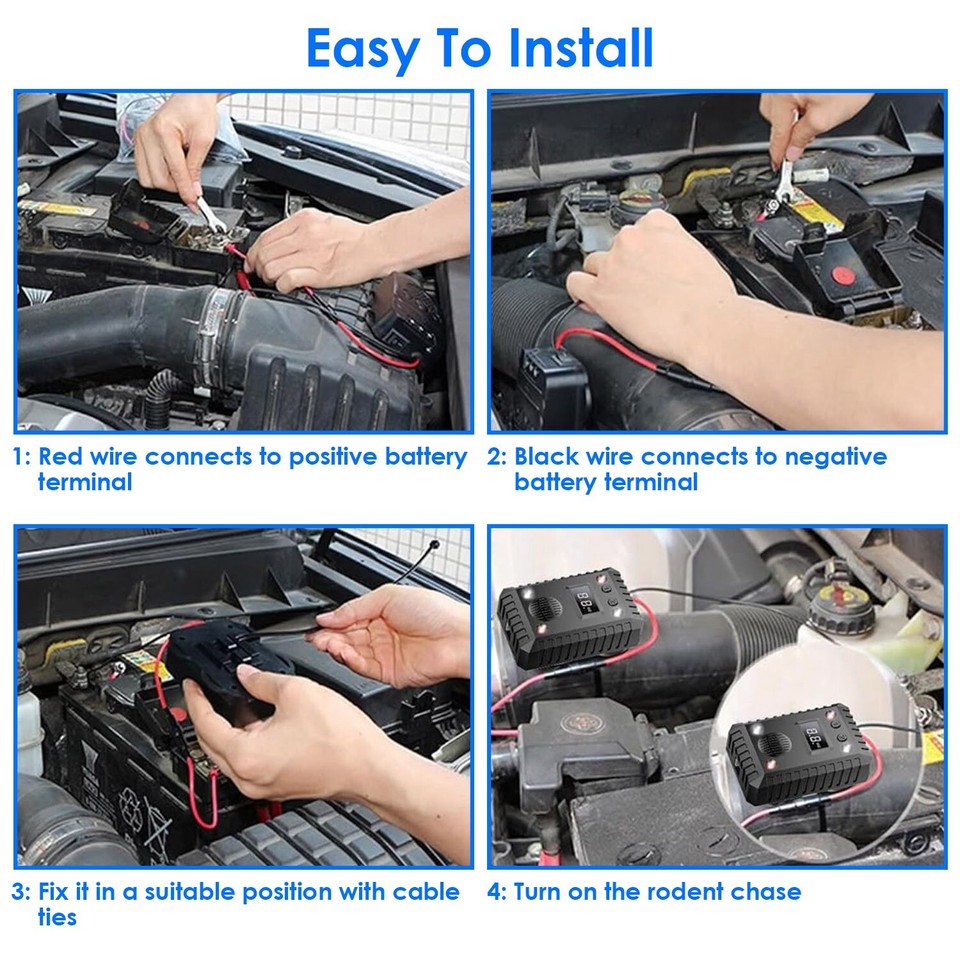 Easy To Install

1: Red wire connects to positive battery terminal

2: Black wire connects to negative battery terminal

3: Fix it in a suitable position with cable ties

4: Turn on the rodent chase