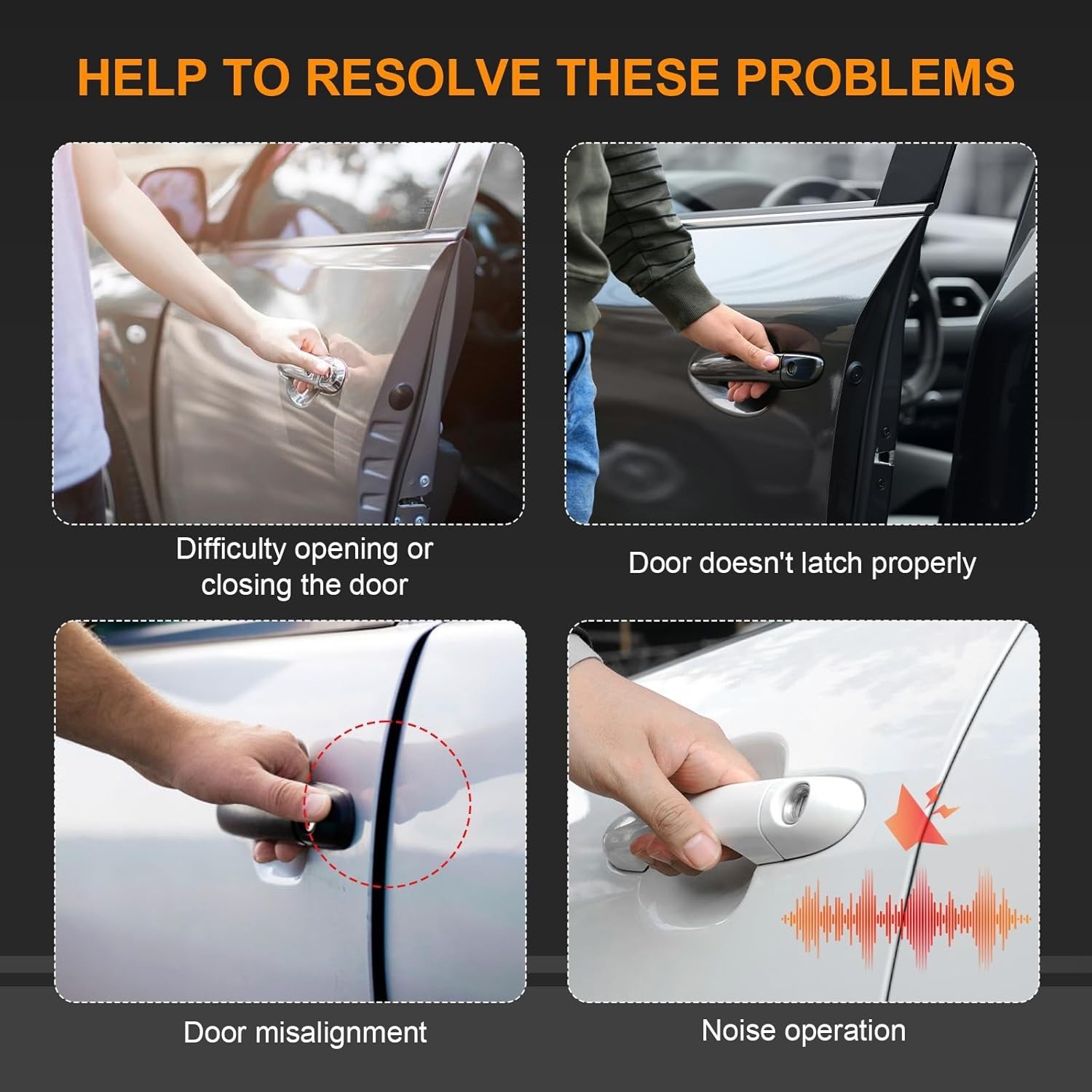 HELP TO RESOLVE THESE PROBLEMS

Difficulty opening or closing the door

Door doesn't latch properly

Door misalignment

Noise operation