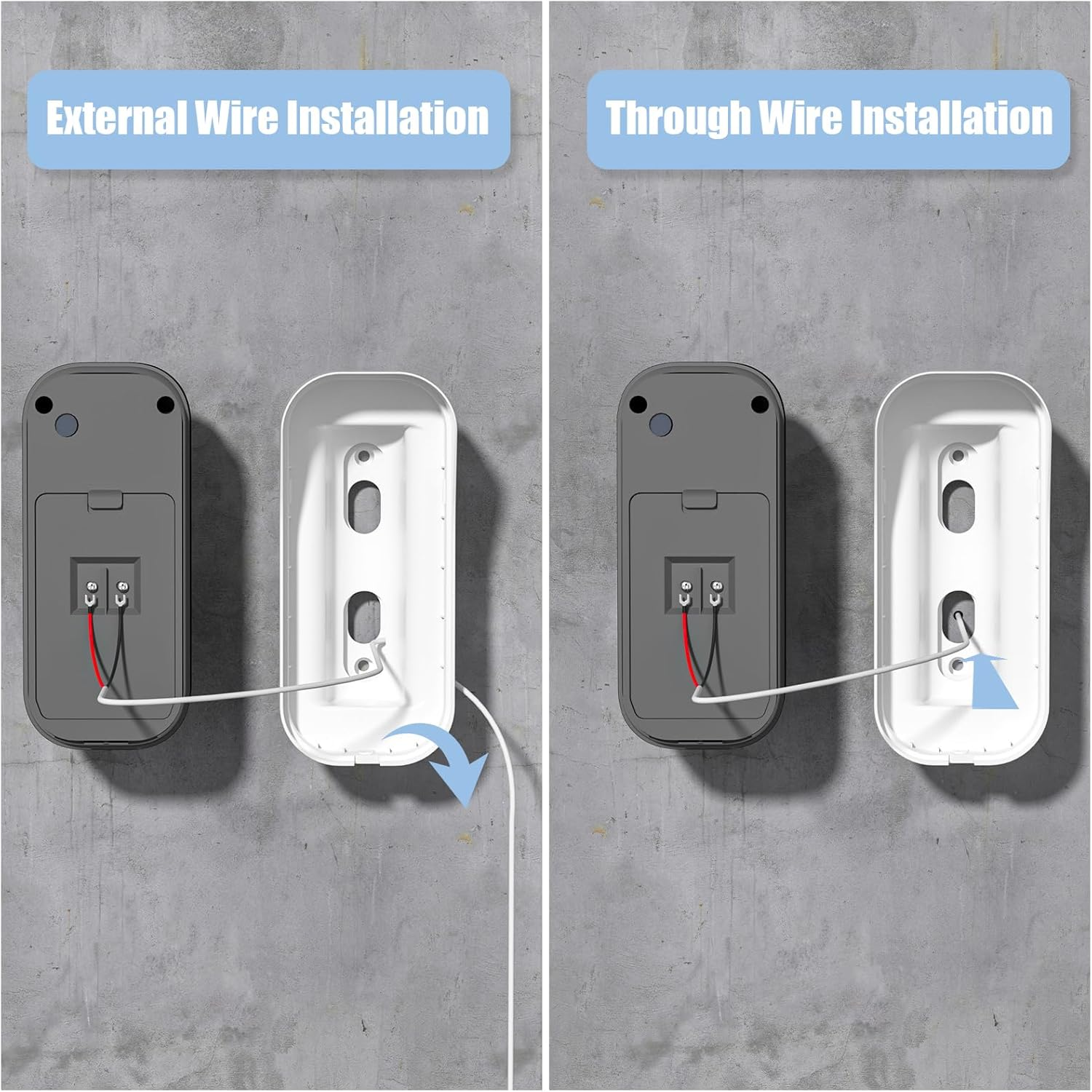 External Wire Installation

Through Wire Installation