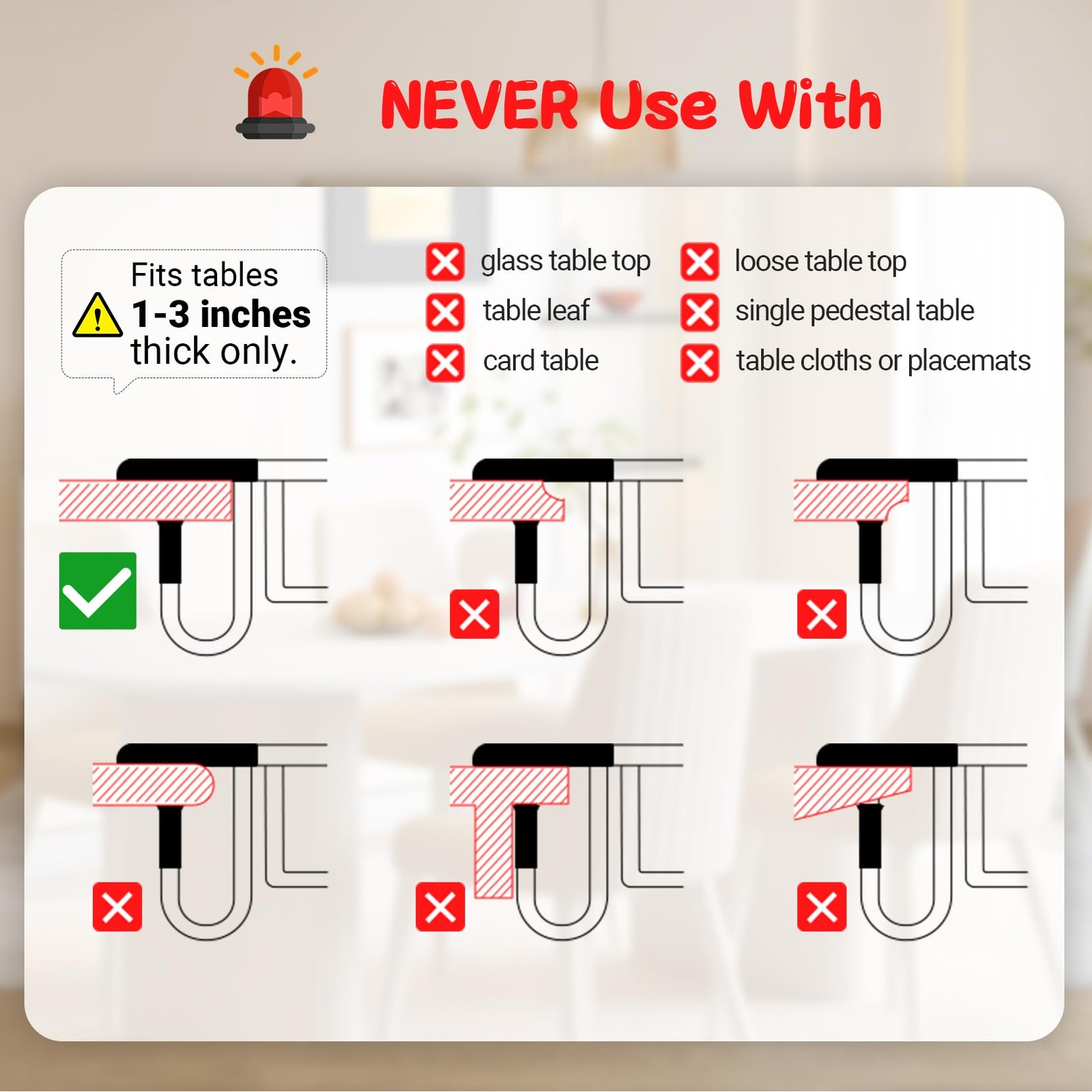 NEVER Use With

Fits tables
1-3 inches
thick only.

glass table top
table leaf
card table

loose table top
single pedestal table
table cloths or placemats