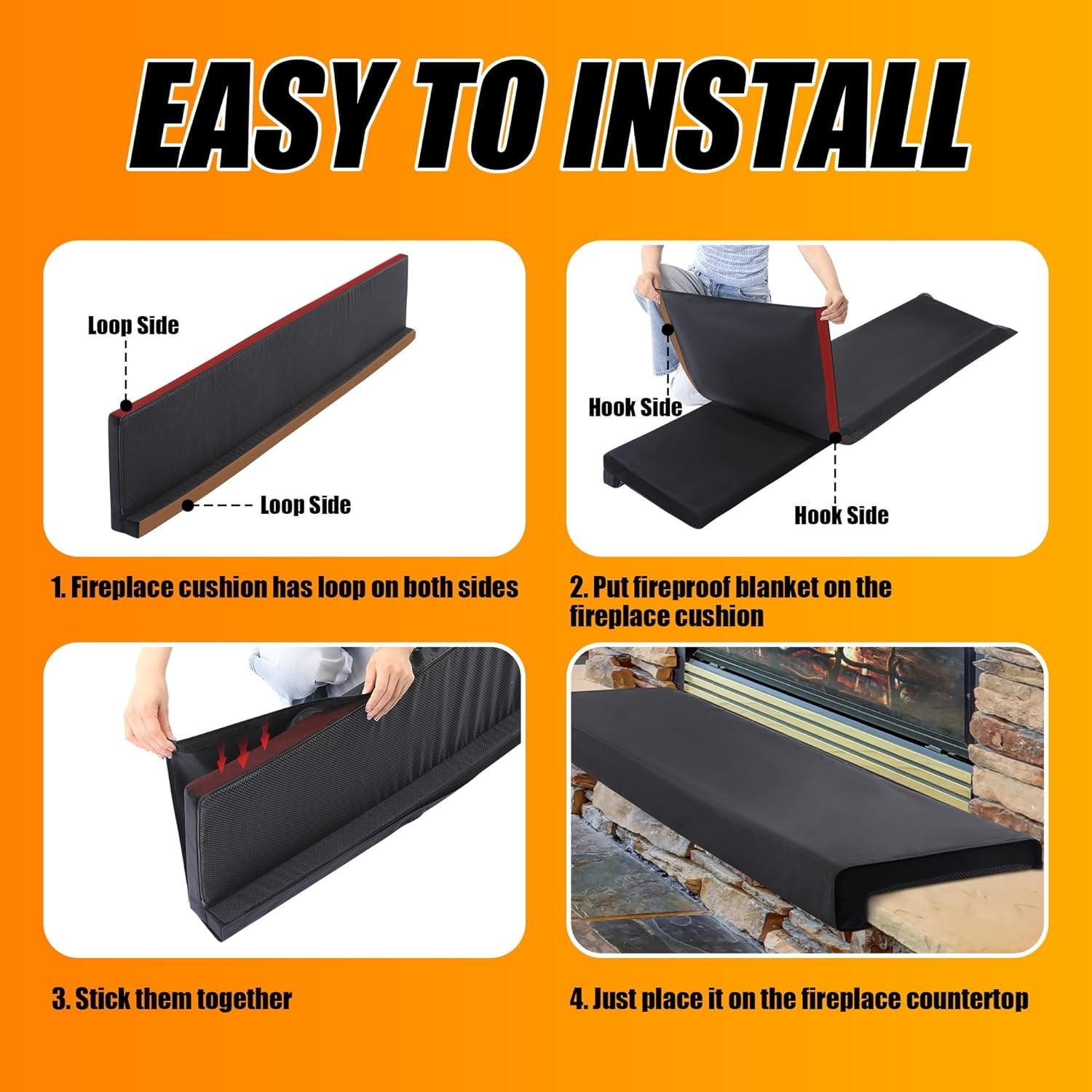 EASY TO INSTALL

Loop Side

Loop Side

1. Fireplace cushion has loop on both sides

Hook Side

Hook Side

2. Put fireproof blanket on the fireplace cushion

3. Stick them together

4. Just place it on the fireplace countertop