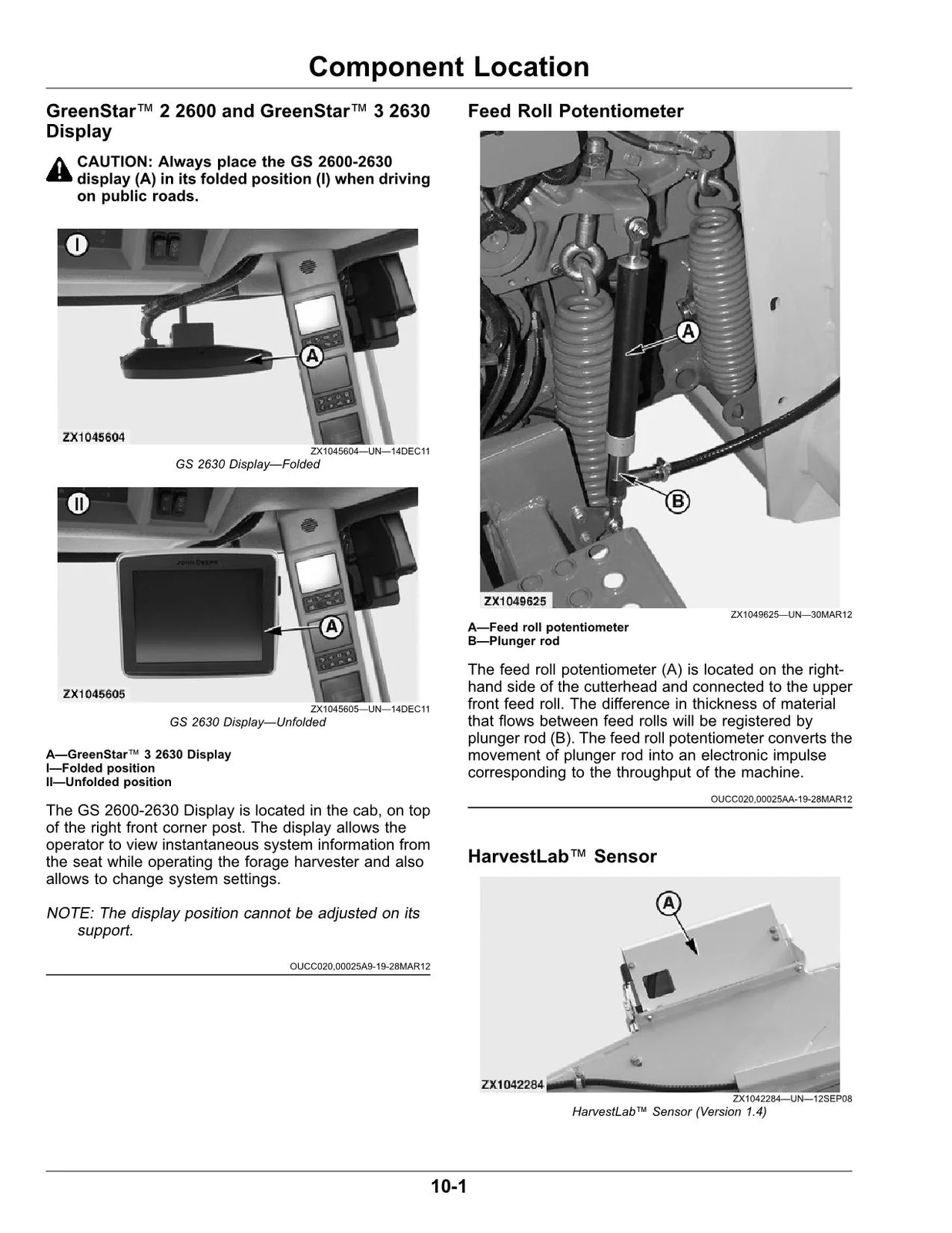 Component Location

GreenStar™ 2 2600 and GreenStar™ 3 2630 Display

CAUTION: Always place the GS 2600-2630 display (A) in its folded position (I) when driving on public roads.

I

A

ZX1045604

ZX1045604—UN—14DEC11

GS 2630 Display—Folded

II

JOHN DEERE

A

ZX1045605

ZX1045605—UN—14DEC11

GS 2630 Display—Unfolded

A—GreenStar™ 3 2630 Display
I—Folded position
II—Unfolded position

The GS 2600-2630 Display is located in the cab, on top of the right front corner post. The display allows the operator to view instantaneous system information from the seat while operating the forage harvester and also allows to change system settings.

NOTE: The display position cannot be adjusted on its support.

OUCC020,00025A9-19-28MAR12

Feed Roll Potentiometer

A

B

ZX1049625

ZX1049625—UN—30MAR12

A—Feed roll potentiometer
B—Plunger rod

The feed roll potentiometer (A) is located on the right-hand side of the cutterhead and connected to the upper front feed roll. The difference in thickness of material that flows between feed rolls will be registered by plunger rod (B). The feed roll potentiometer converts the movement of plunger rod into an electronic impulse corresponding to the throughput of the machine.

OUCC020,00025AA-19-28MAR12

HarvestLab™ Sensor

A

ZX1042284

ZX1042284—UN—12SEP08

HarvestLab™ Sensor (Version 1.4)

10-1