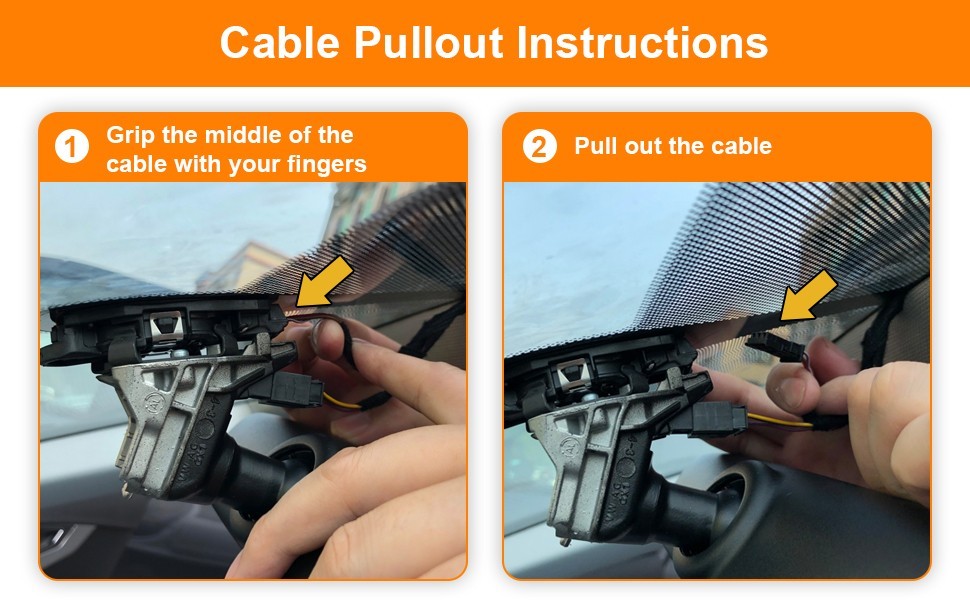 Cable Pullout Instructions

1 Grip the middle of the cable with your fingers

2 Pull out the cable