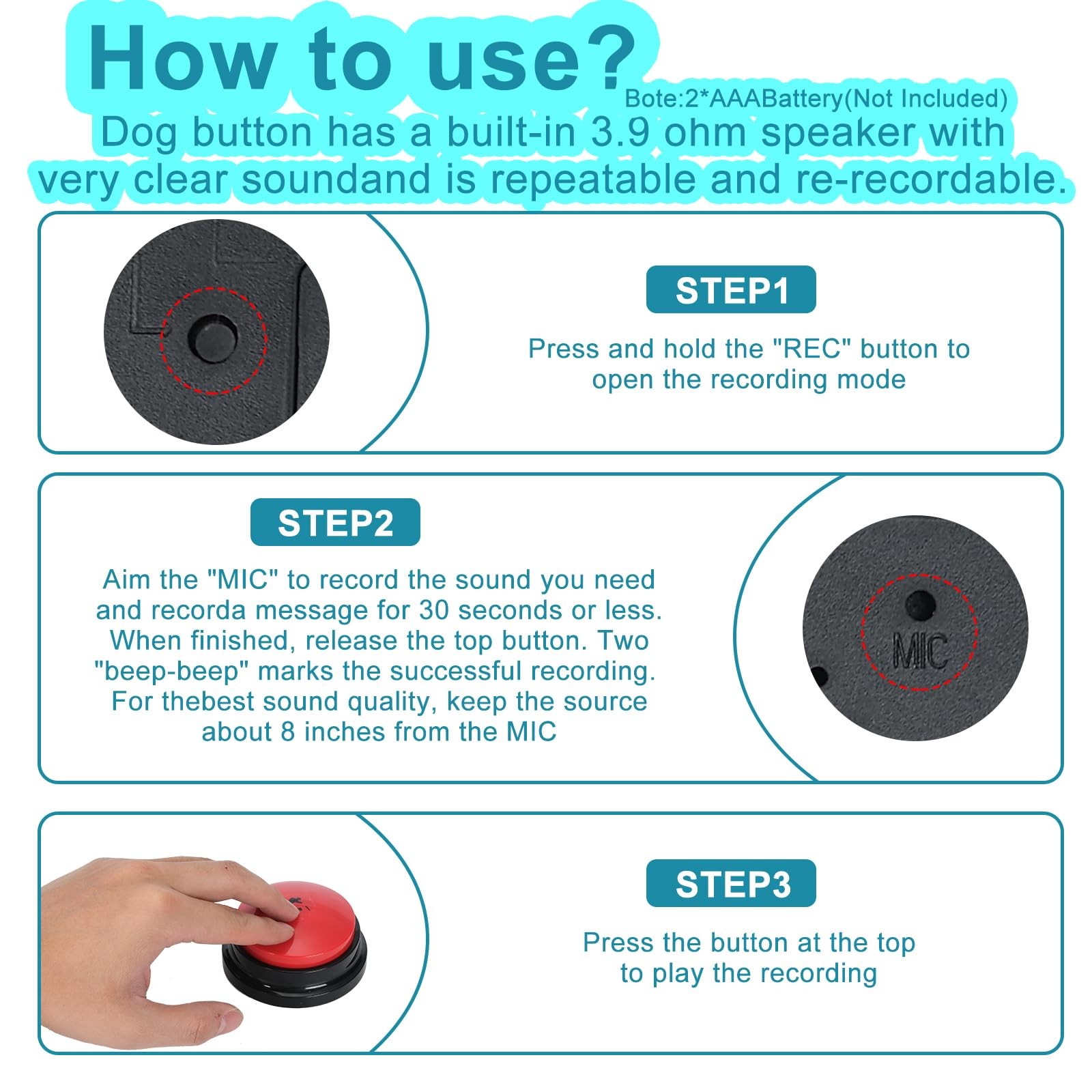 How to use?

Bote:2*AAABattery(Not Included)

Dog button has a built-in 3.9 ohm speaker with very clear soundand is repeatable and re-recordable.

STEP1

Press and hold the "REC" button to open the recording mode

STEP2

Aim the "MIC" to record the sound you need and recorda message for 30 seconds or less. When finished, release the top button. Two "beep-beep" marks the successful recording. For thebest sound quality, keep the source about 8 inches from the MIC

MIC

STEP3

Press the button at the top to play the recording