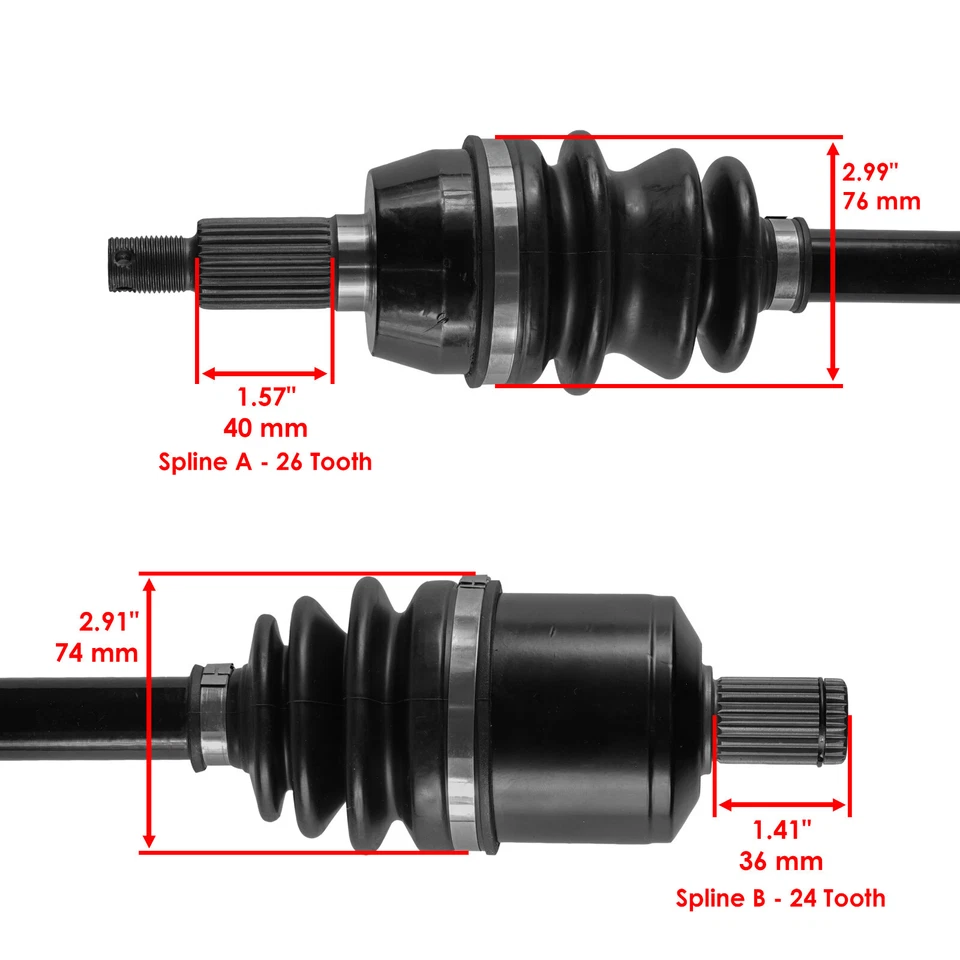 2.99"
76 mm

1.57"
40 mm
Spline A - 26 Tooth

2.91"
74 mm

1.41"
36 mm
Spline B - 24 Tooth