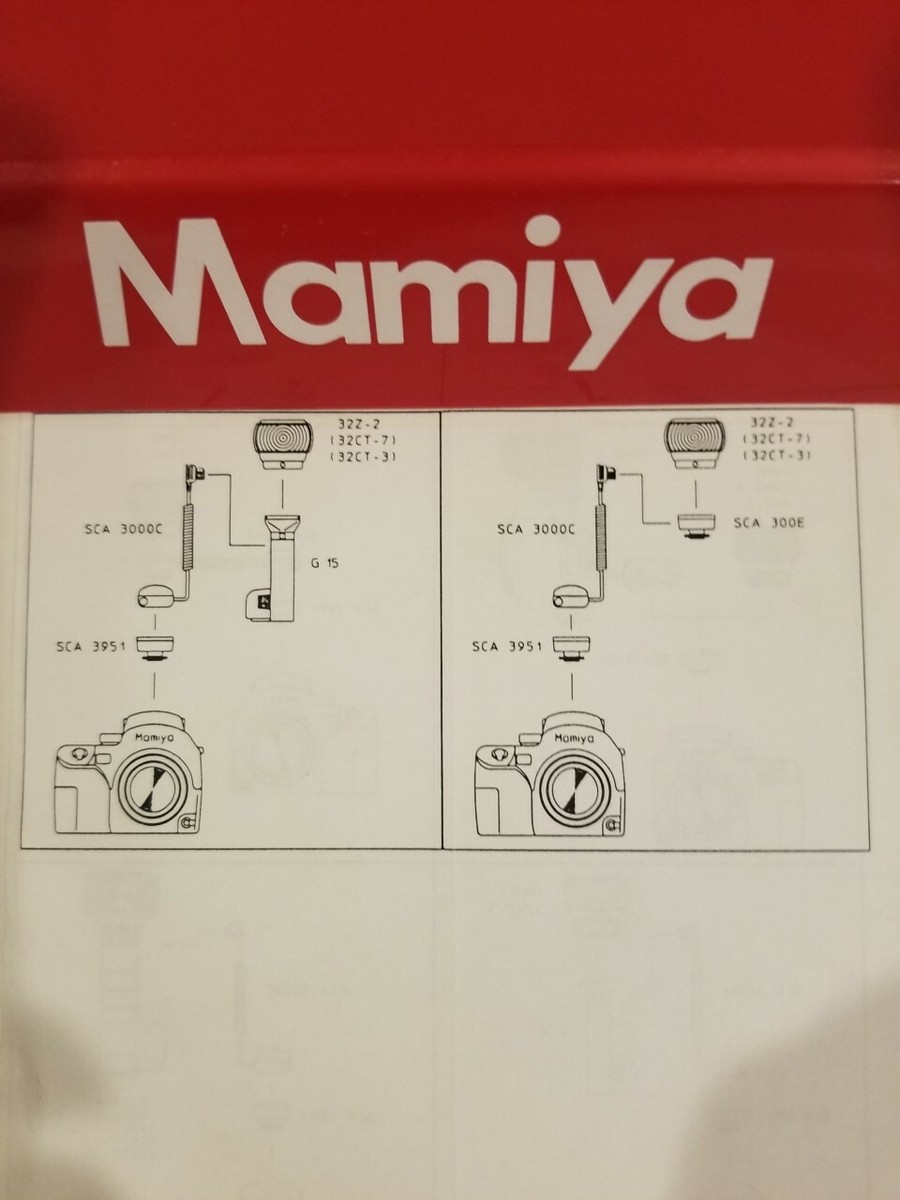 Mamiya

32Z-2
(32CT-7)
(32CT-3)

SCA 3000C

G 15

SCA 3951

Mamiya

32Z-2
(32CT-7)
(32CT-3)

SCA 3000C

SCA 300E

SCA 3951

Mamiya