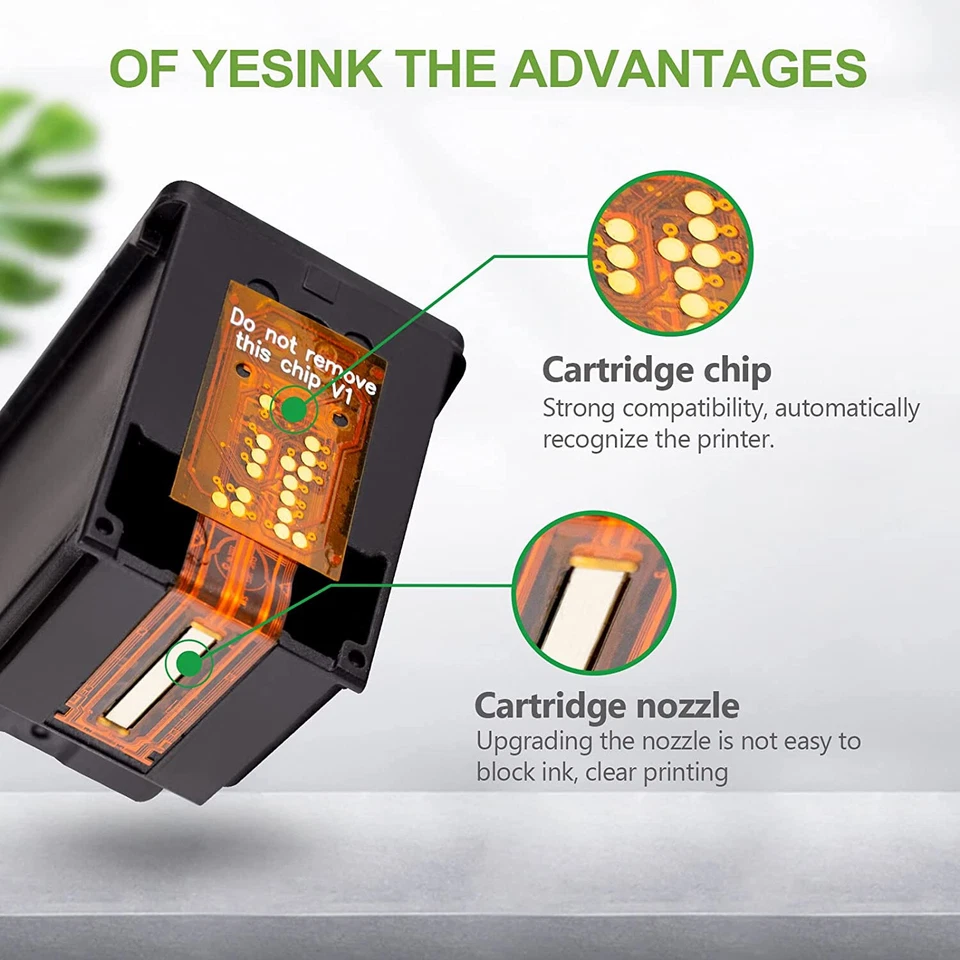 OF YESINK THE ADVANTAGES

Do not remove this chip V1

Cartridge chip
Strong compatibility, automatically recognize the printer.

Cartridge nozzle
Upgrading the nozzle is not easy to block ink, clear printing