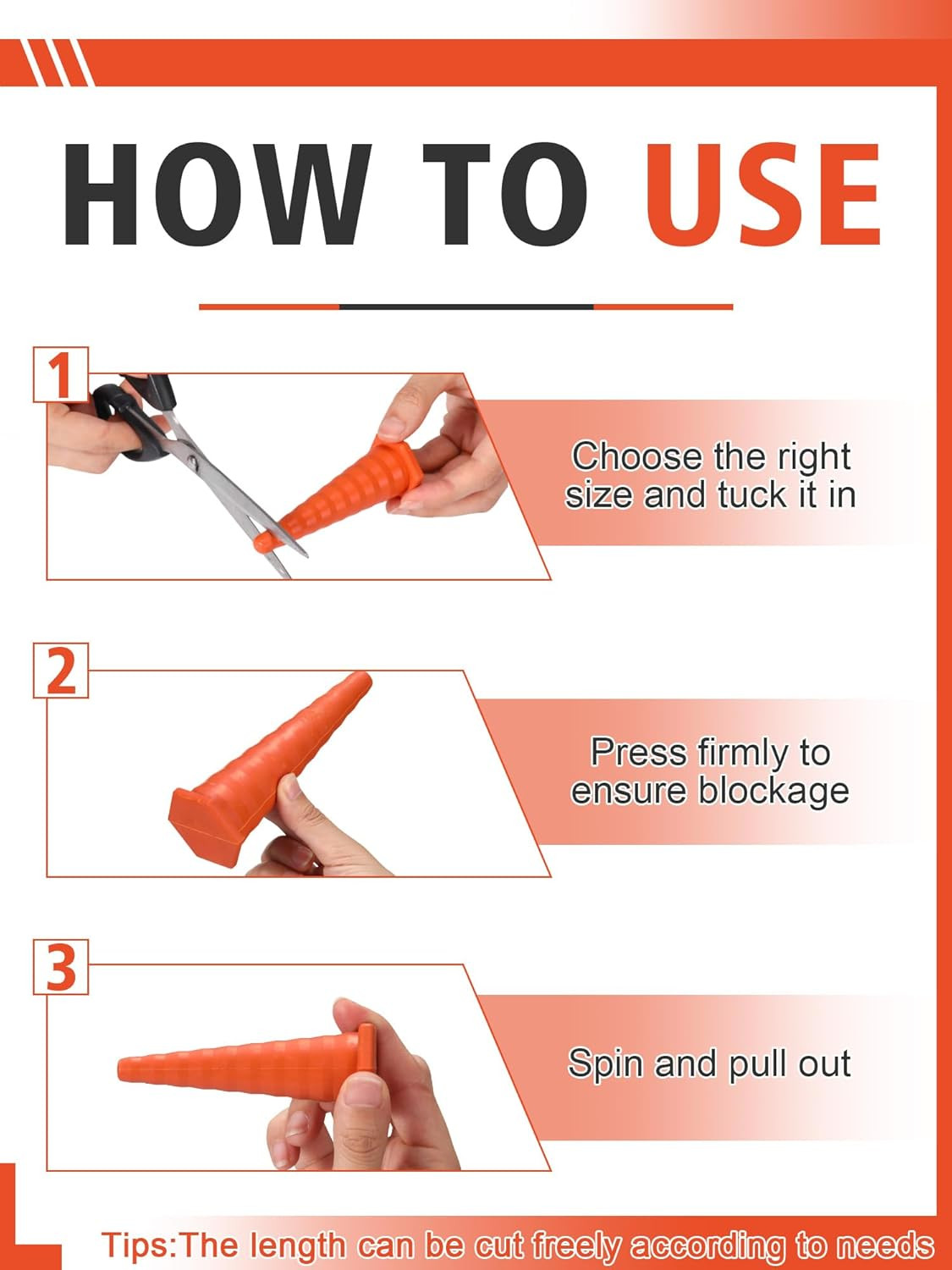 HOW TO USE

1

Choose the right size and tuck it in

2

Press firmly to ensure blockage

3

Spin and pull out

Tips:The length can be cut freely according to needs