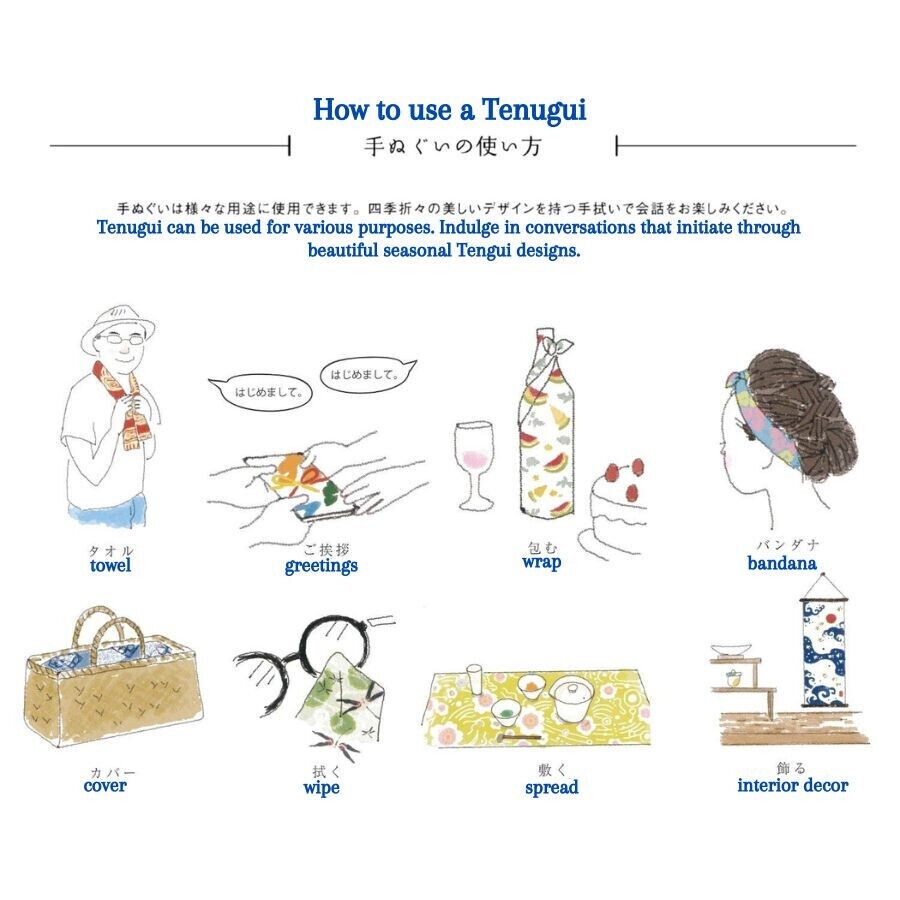 How to use a Tenugui
手ぬぐいの使い方

手ぬぐいは様々な用途に使用できます。四季折々の美しいデザインを持つ手拭いで会話をお楽しみください。
Tenugui can be used for various purposes. Indulge in conversations that initiate through beautiful seasonal Tengui designs.

はじめまして。
はじめまして。

タオル
towel

ご挨拶
greetings

包む
wrap

バンダナ
bandana

カバー
cover

拭く
wipe

敷く
spread

飾る
interior decor