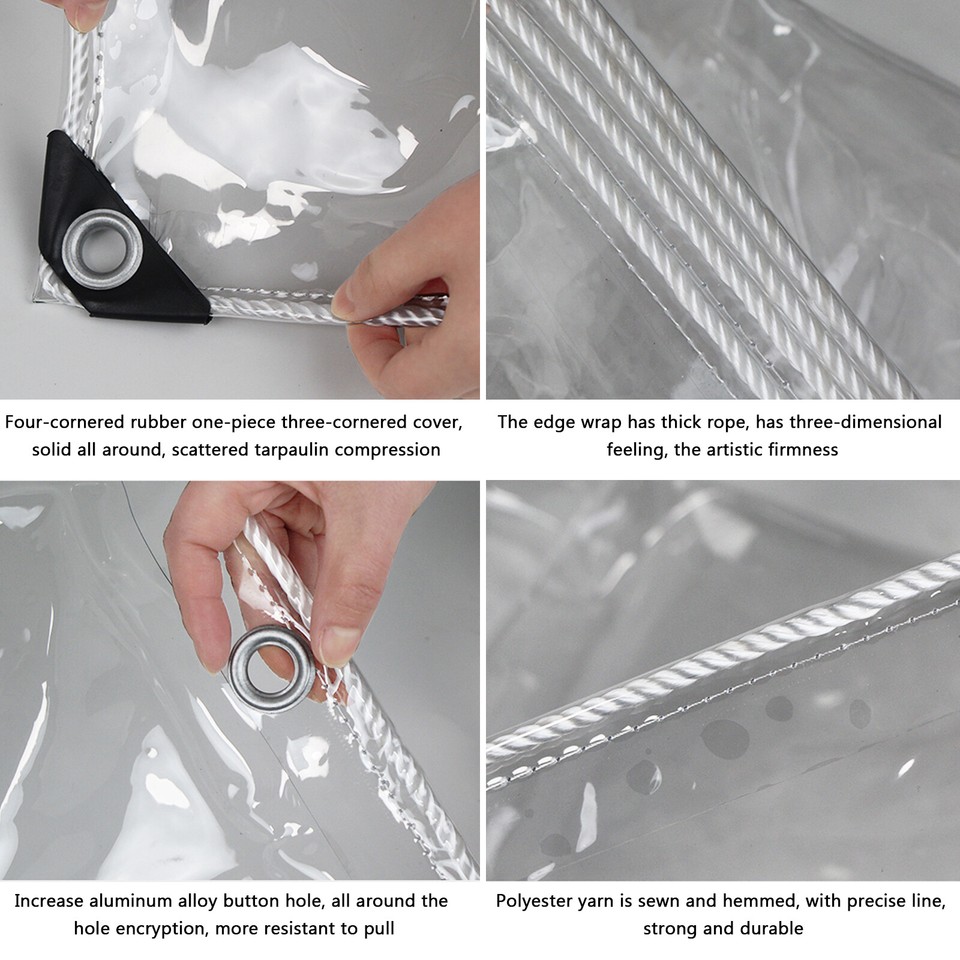 Four-cornered rubber one-piece three-cornered cover, solid all around, scattered tarpaulin compression

The edge wrap has thick rope, has three-dimensional feeling, the artistic firmness

Increase aluminum alloy button hole, all around the hole encryption, more resistant to pull

Polyester yarn is sewn and hemmed, with precise line, strong and durable