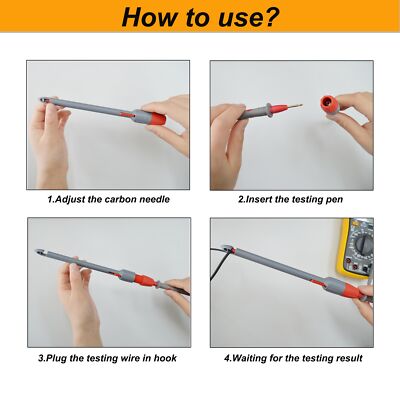 How to use?

1.Adjust the carbon needle

2.Insert the testing pen

3.Plug the testing wire in hook

4.Waiting for the testing result